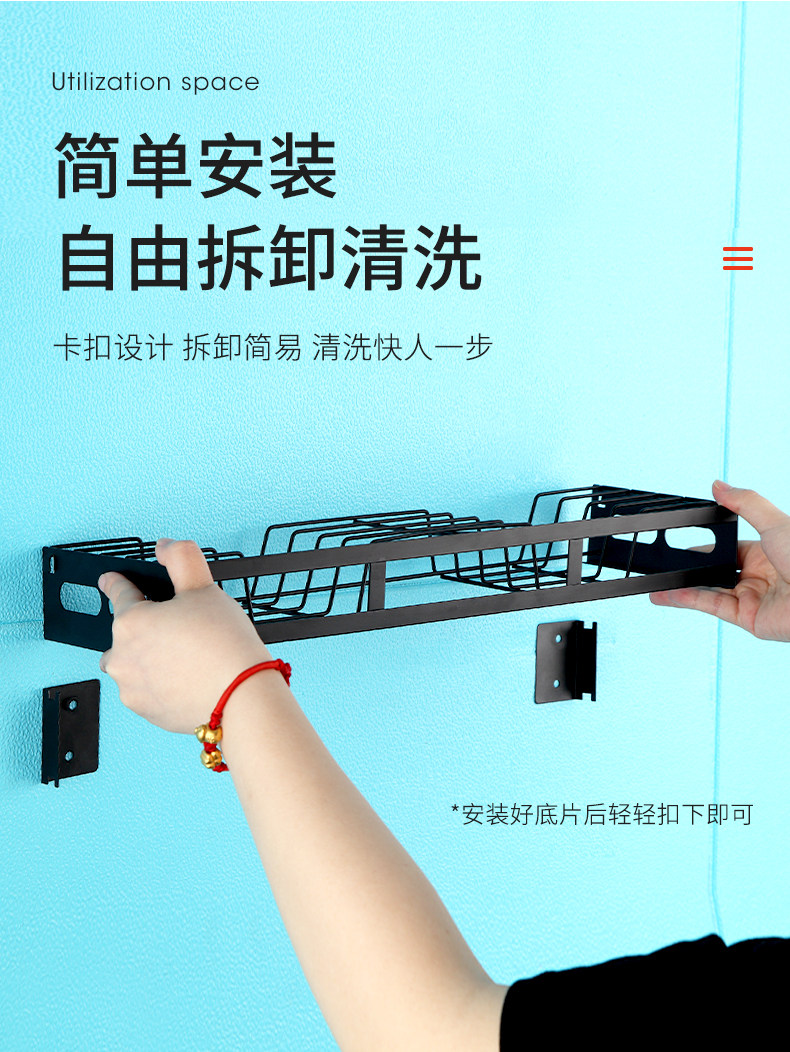 Utilization space

简单安装
自由拆卸清洗

卡扣设计 拆卸简易 清洗快人一步

*安装好底片后轻轻扣下即可