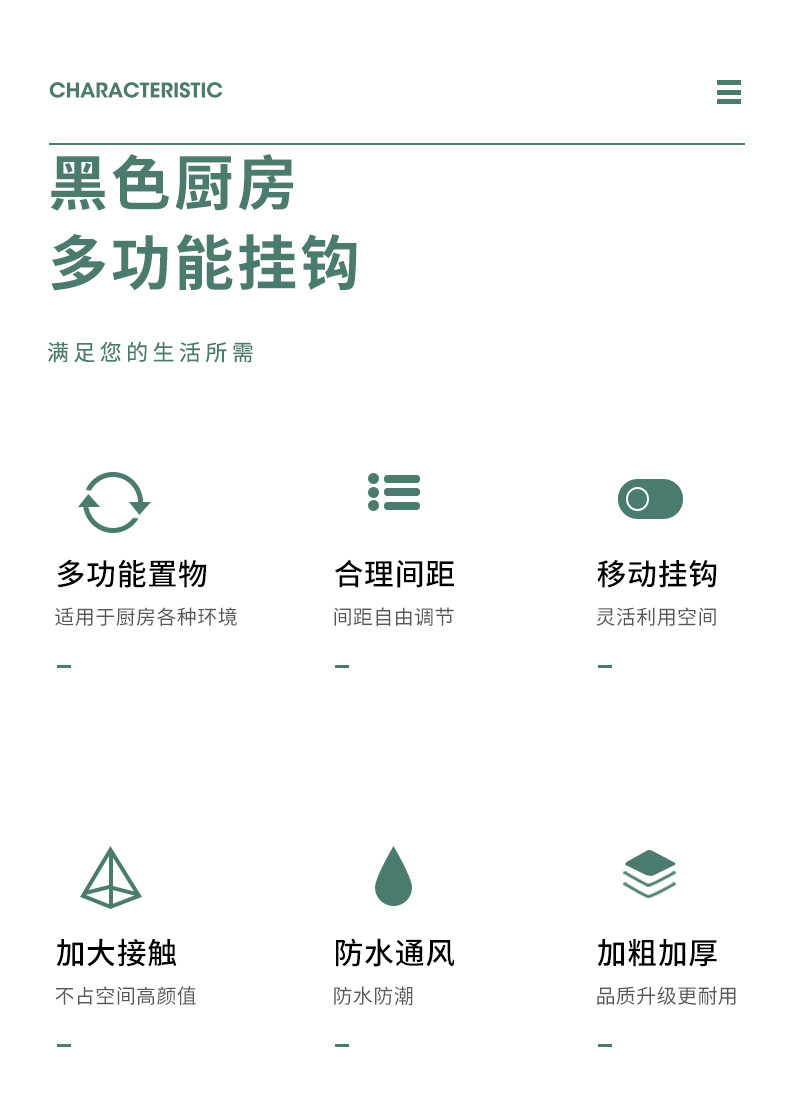 CHARACTERISTIC

黑色厨房
多功能挂钩

满足您的生活所需

多功能置物
适用于厨房各种环境
-

合理间距
间距自由调节
-

移动挂钩
灵活利用空间
-

加大接触
不占空间高颜值
-

防水通风
防水防潮
-

加粗加厚
品质升级更耐用
-