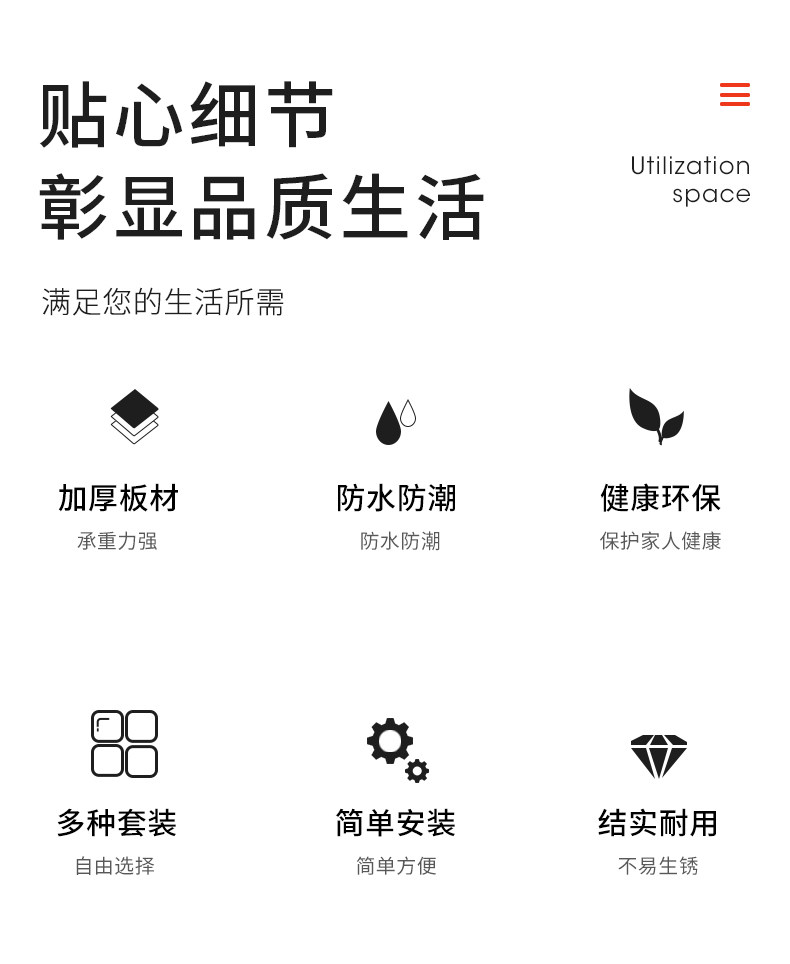 贴心细节
彰显品质生活

Utilization
space

满足您的生活所需

加厚板材
承重力强

防水防潮
防水防潮

健康环保
保护家人健康

多种套装
自由选择

简单安装
简单方便

结实耐用
不易生锈