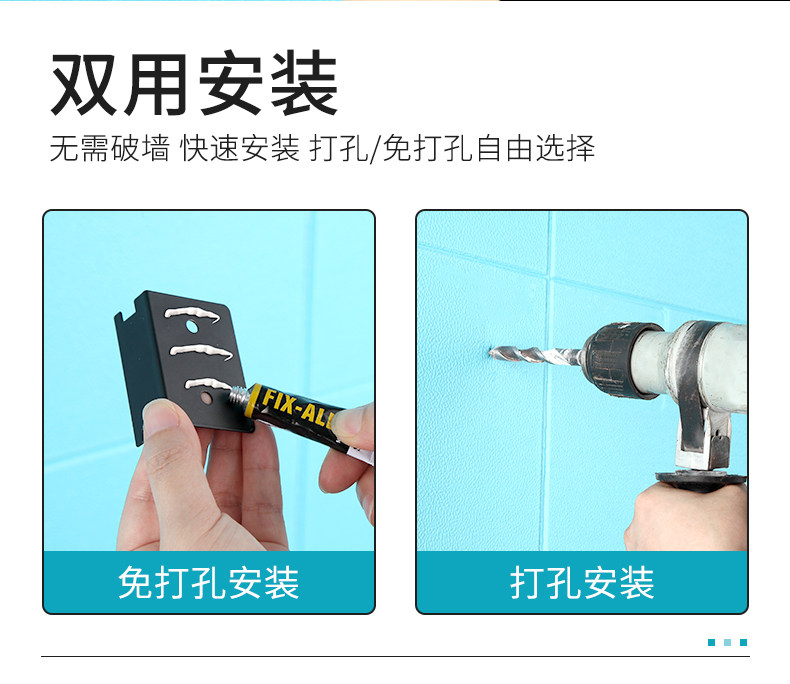 双用安装

无需破墙 快速安装 打孔/免打孔自由选择

FIX-ALL

免打孔安装

打孔安装