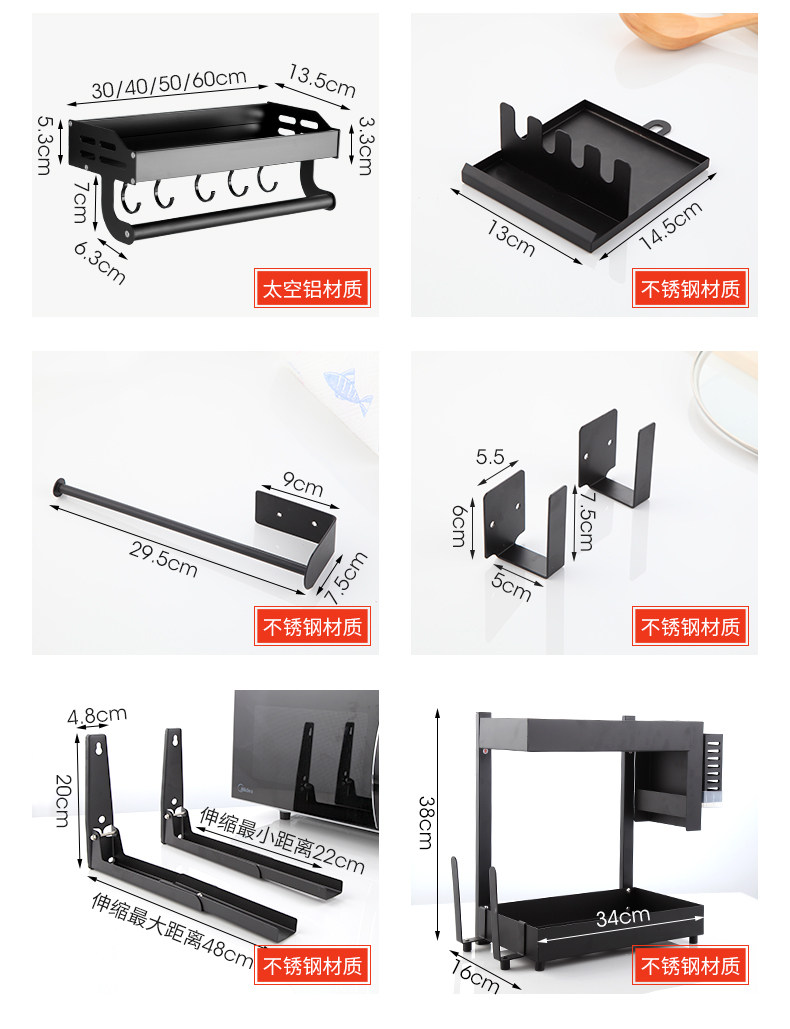 30/40/50/60cm
13.5cm
5.3cm
3.3cm
7cm
6.3cm
太空铝材质

13cm
14.5cm
不锈钢材质

9cm
29.5cm
7.5cm
不锈钢材质

5.5
6cm
7.5cm
5cm
不锈钢材质

4.8cm
20cm
伸缩最小距离22cm
伸缩最大距离48cm
不锈钢材质

38cm
34cm
16cm
不锈钢材质