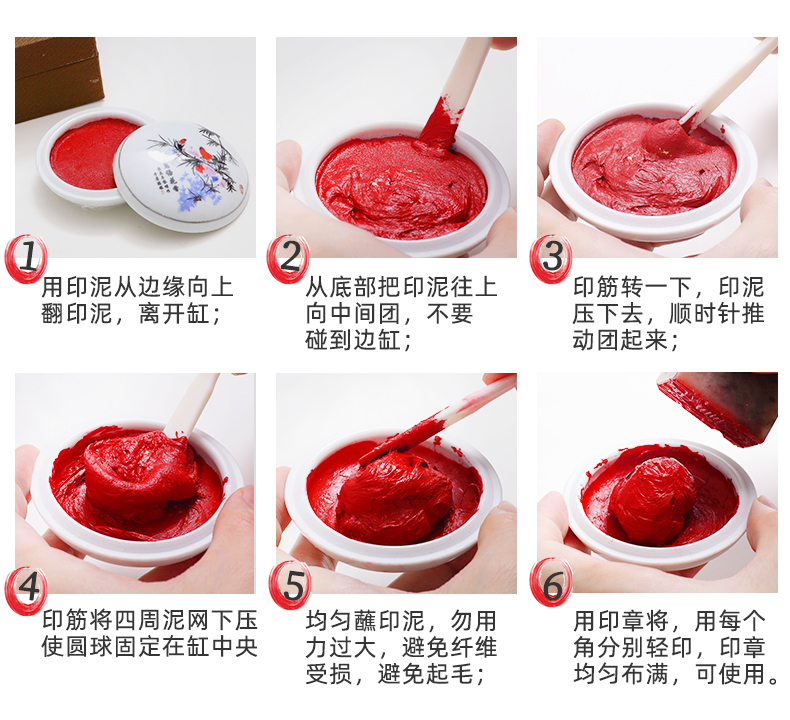 1
用印泥从边缘向上翻印泥，离开缸；

2
从底部把印泥往上向中间团，不要碰到边缸；

3
印筋转一下，印泥压下去，顺时针推动团起来；

4
印筋将四周泥网下压使圆球固定在缸中央

5
均匀蘸印泥，勿用力过大，避免纤维受损，避免起毛；

6
用印章将，用每个角分别轻印，印章均匀布满，可使用。