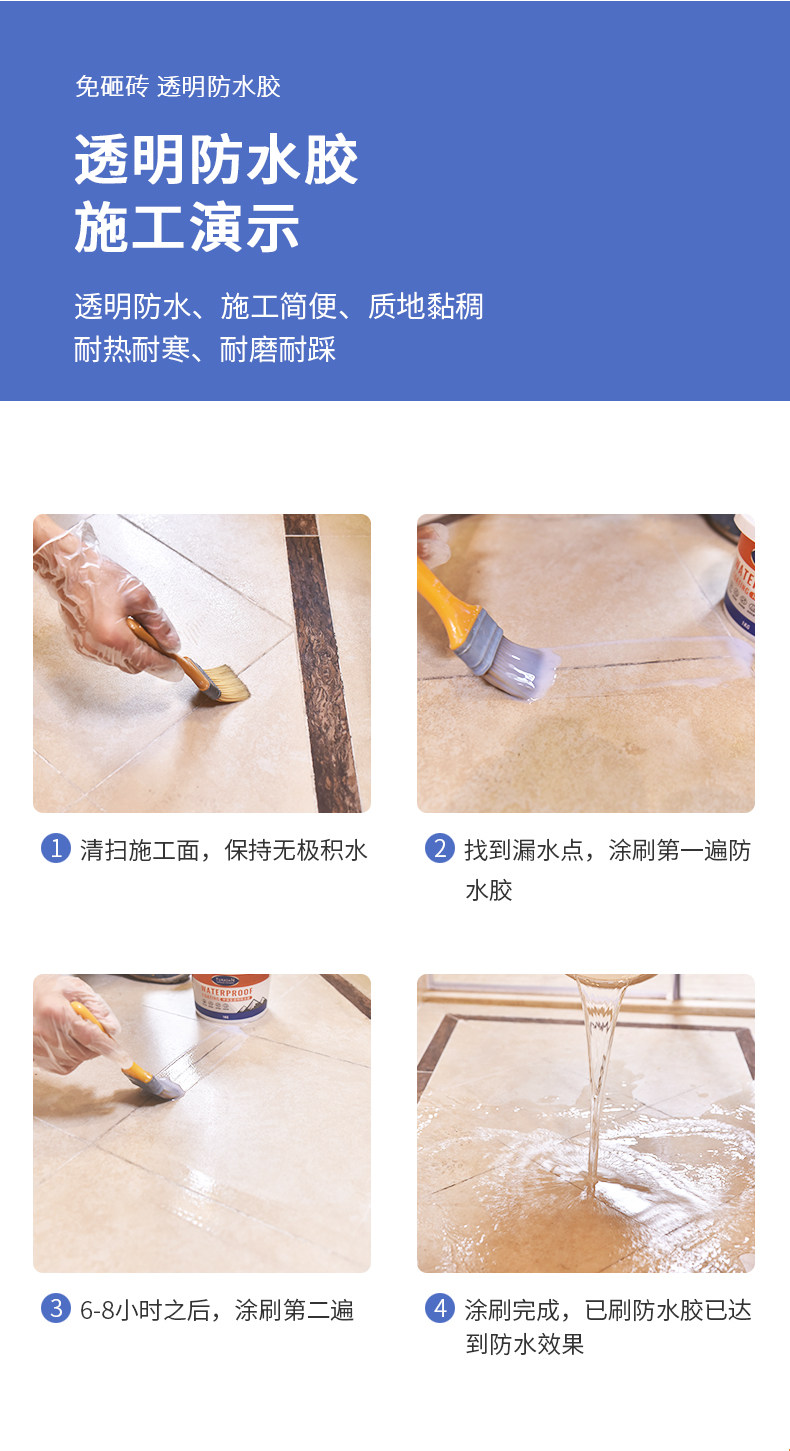 免砸砖 透明防水胶

透明防水胶
施工演示

透明防水、施工简便、质地黏稠
耐热耐寒、耐磨耐踩

1 清扫施工面，保持无极积水

2 找到漏水点，涂刷第一遍防水胶

WATERPROOF

3 6-8小时之后，涂刷第二遍

4 涂刷完成，已刷防水胶已达到防水效果