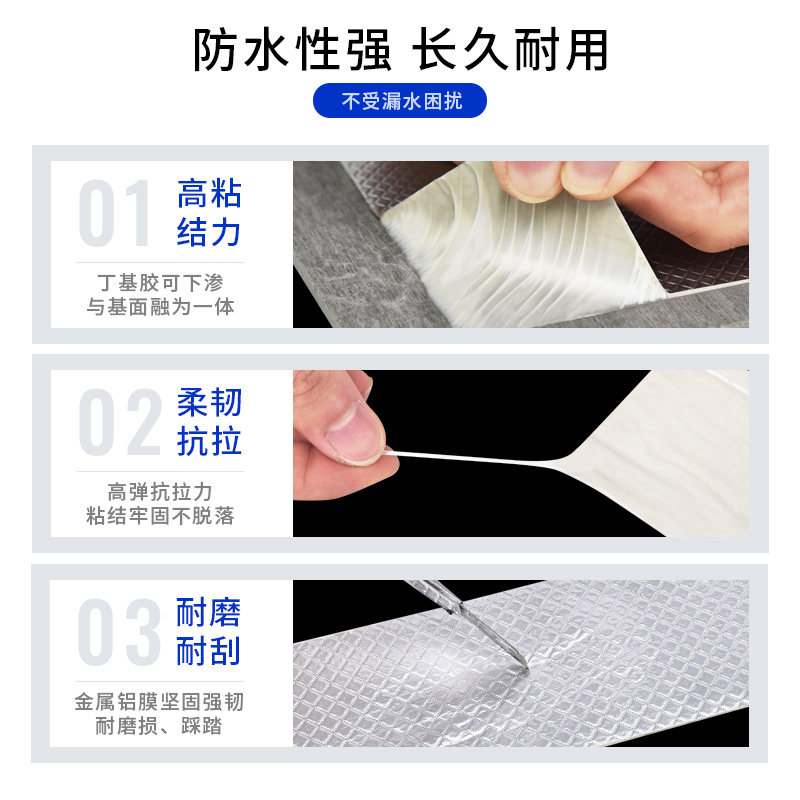 防水性强 长久耐用

不受漏水困扰

01 高粘结力

丁基胶可下渗
与基面融为一体

02 柔韧抗拉

高弹抗拉力
粘结牢固不脱落

03 耐磨耐刮

金属铝膜坚固强韧
耐磨损、踩踏