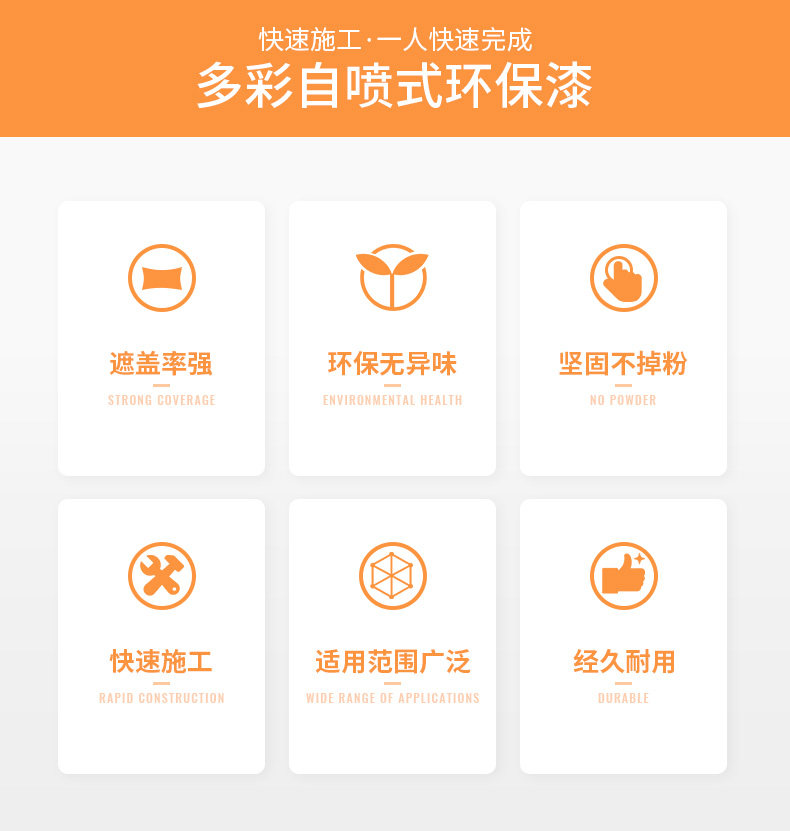 快速施工·一人快速完成
多彩自喷式环保漆

遮盖率强
STRONG COVERAGE

环保无异味
ENVIRONMENTAL HEALTH

坚固不掉粉
NO POWDER

快速施工
RAPID CONSTRUCTION

适用范围广泛
WIDE RANGE OF APPLICATIONS

经久耐用
DURABLE