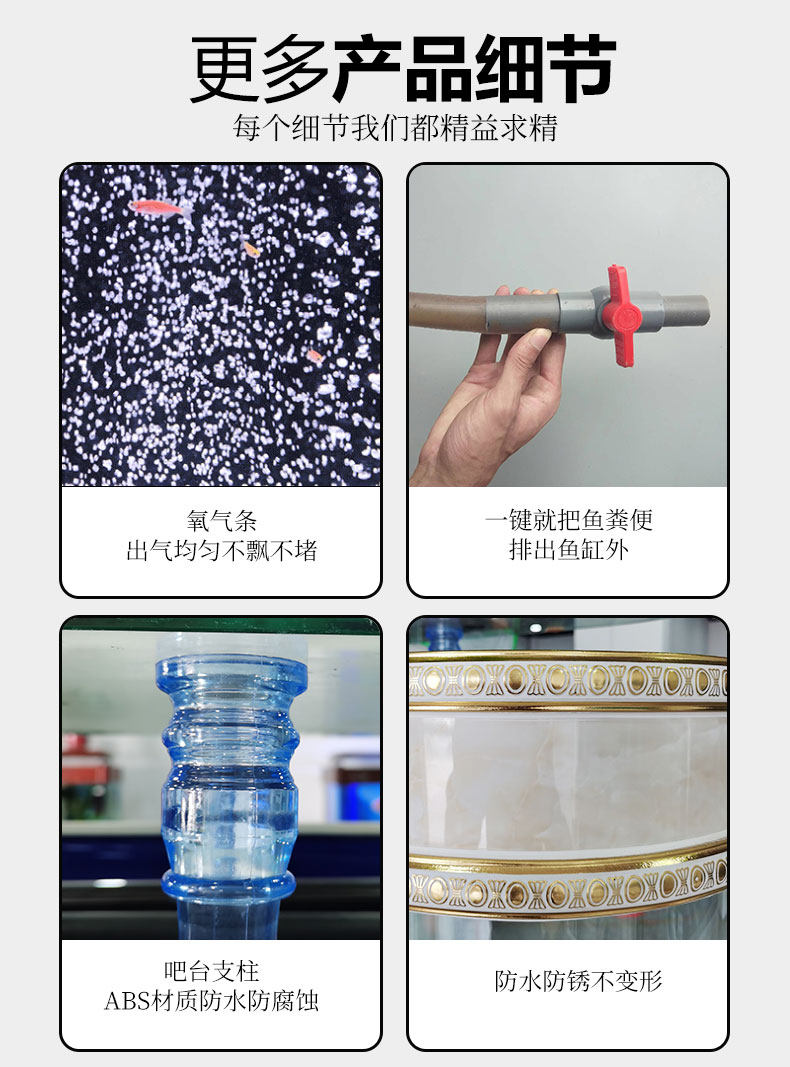 更多产品细节
每个细节我们都精益求精

氧气条
出气均匀不飘不堵

一键就把鱼粪便
排出鱼缸外

吧台支柱
ABS材质防水防腐蚀

防水防锈不变形