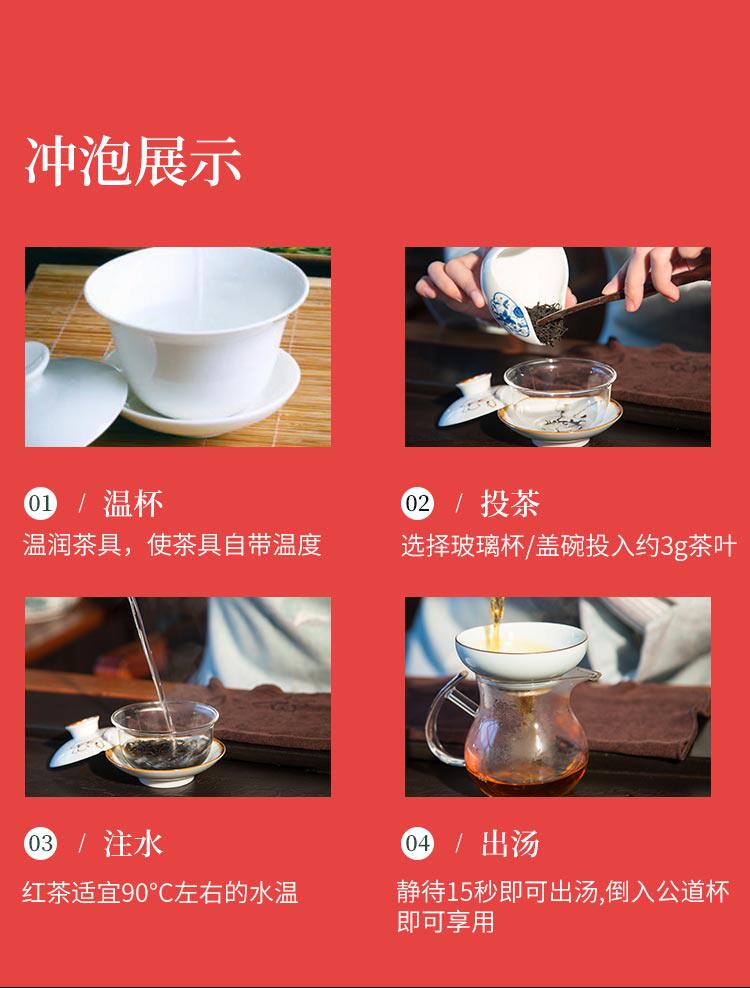 冲泡展示

01 / 温杯
温润茶具，使茶具自带温度

02 / 投茶
选择玻璃杯/盖碗投入约3g茶叶

03 / 注水
红茶适宜90°C左右的水温

04 / 出汤
静待15秒即可出汤,倒入公道杯即可享用