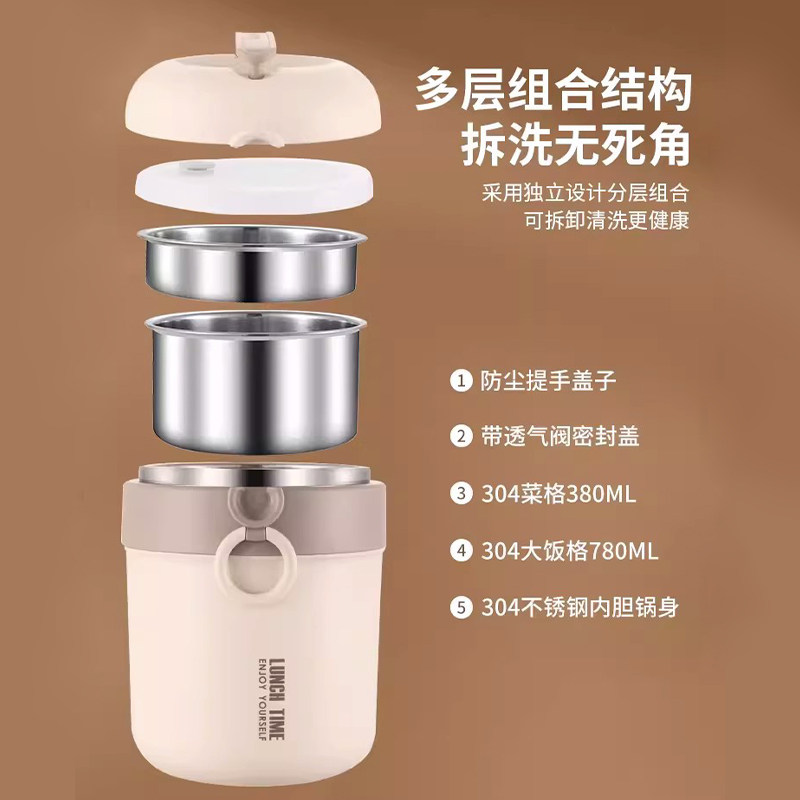 多层组合结构
拆洗无死角

采用独立设计分层组合
可拆卸清洗更健康

1 防尘提手盖子

2 带透气阀密封盖

3 304菜格380ML

4 304大饭格780ML

5 304不锈钢内胆锅身

LUNCH TIME
ENJOY YOURSELF