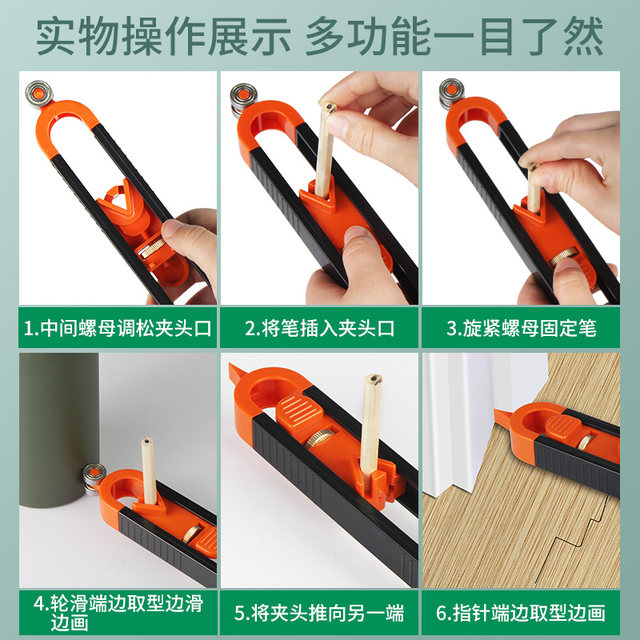 实物操作展示 多功能一目了然

1.中间螺母调松夹头口

2.将笔插入夹头口

3.旋紧螺母固定笔

4.轮滑端边取型边滑边画

5.将夹头推向另一端

6.指针端边取型边画