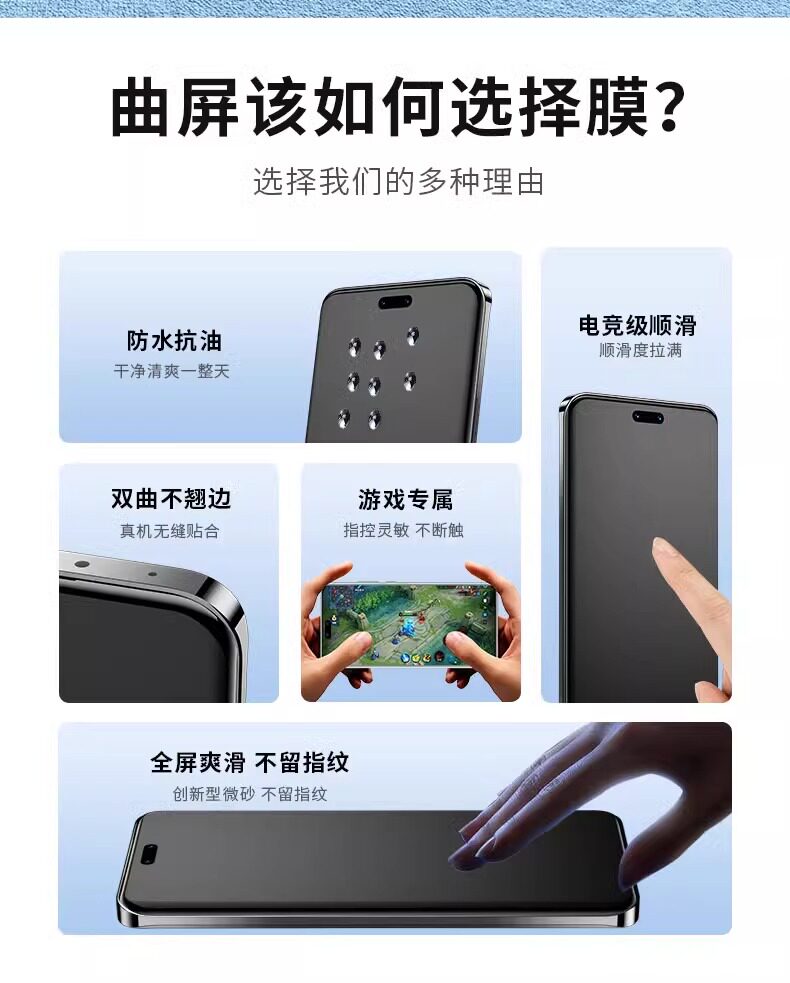 曲屏该如何选择膜？

选择我们的多种理由

防水抗油
干净清爽一整天

电竞级顺滑
顺滑度拉满

双曲不翘边
真机无缝贴合

游戏专属
指控灵敏 不断触

全屏爽滑 不留指纹
创新型微砂 不留指纹