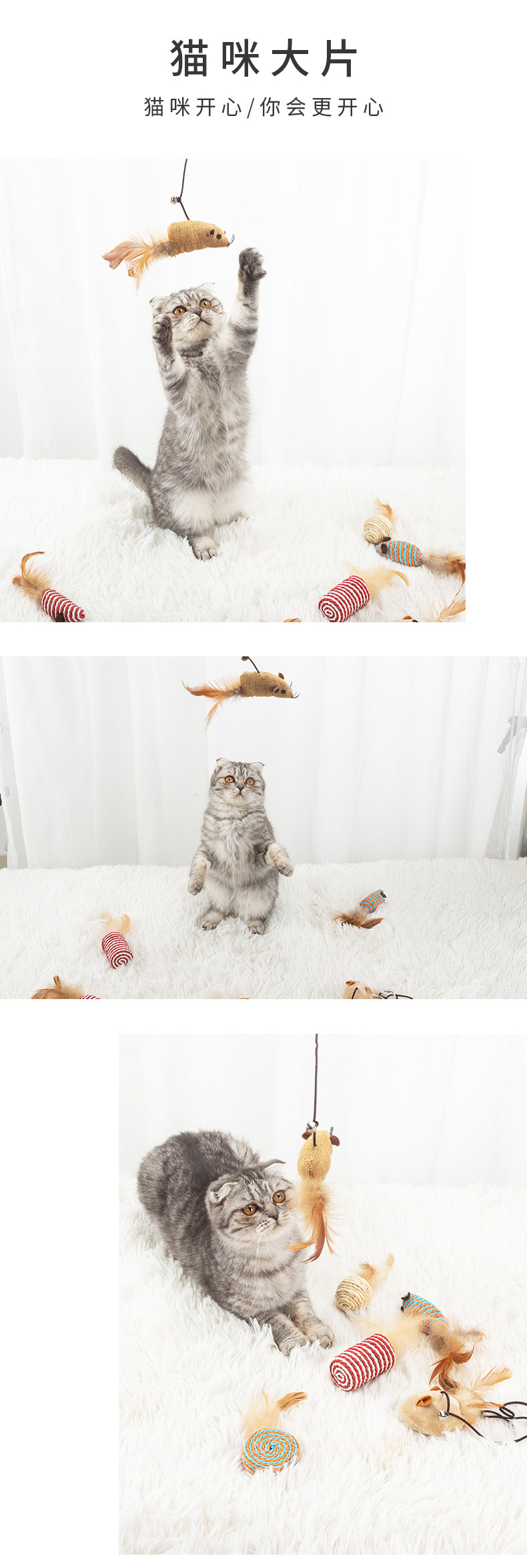 猫咪大片

猫咪开心/你会更开心