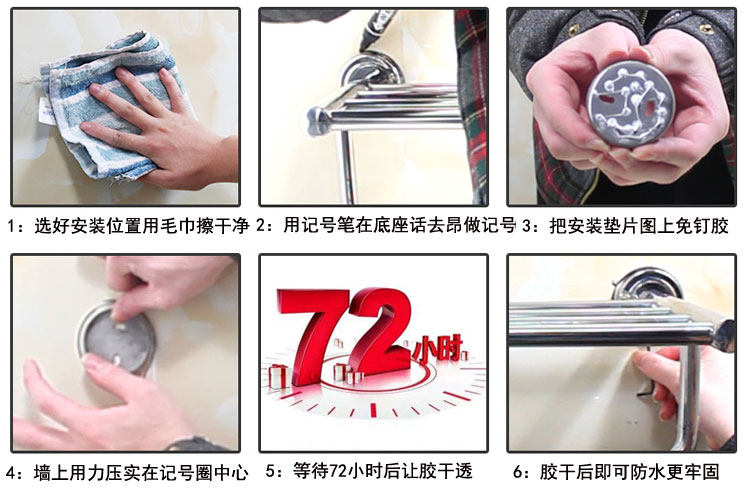 1：选好安装位置用毛巾擦干净

2：用记号笔在底座话去昂做记号

3：把安装垫片图上免钉胶

4：墙上用力压实在记号圈中心

72小时

5：等待72小时后让胶干透

6：胶干后即可防水更牢固