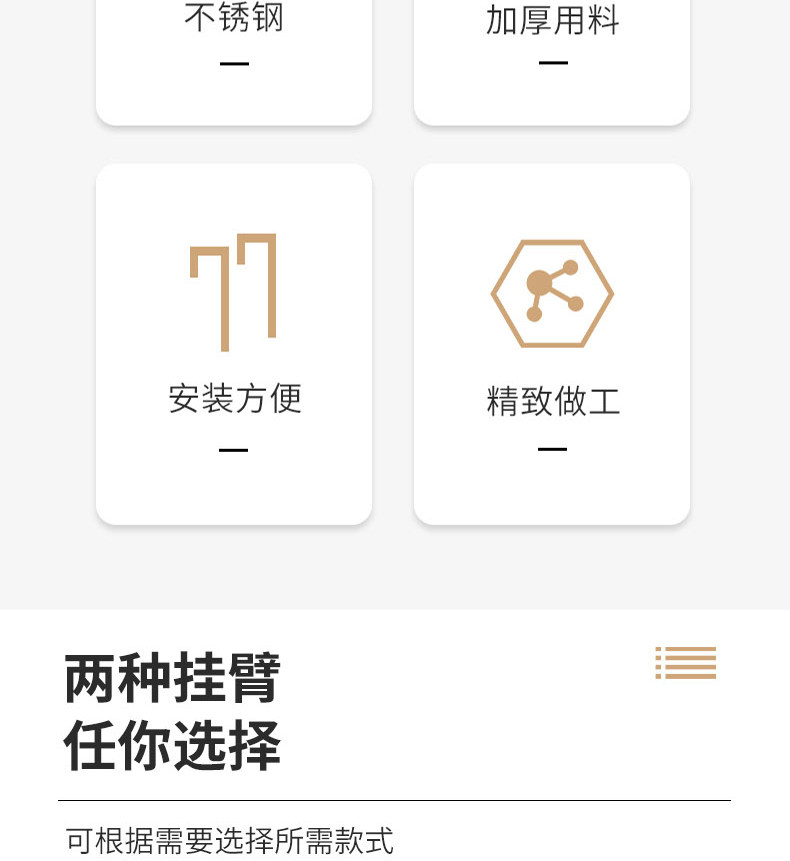 不锈钢
—

加厚用料
—

安装方便
—

精致做工
—

两种挂臂
任你选择

可根据需要选择所需款式