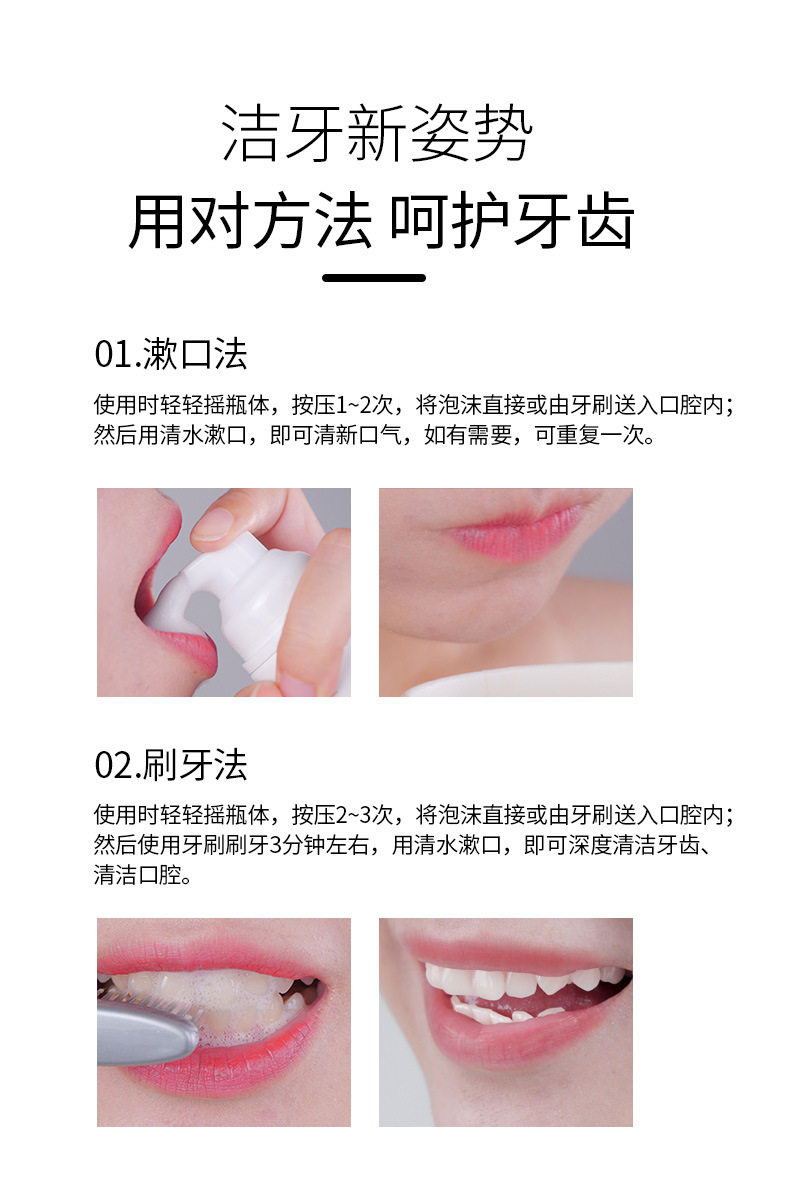 洁牙新姿势
用对方法 呵护牙齿

01.漱口法
使用时轻轻摇瓶体，按压1~2次，将泡沫直接或由牙刷送入口腔内；然后用清水漱口，即可清新口气，如有需要，可重复一次。

02.刷牙法
使用时轻轻摇瓶体，按压2~3次，将泡沫直接或由牙刷送入口腔内；然后使用牙刷刷牙3分钟左右，用清水漱口，即可深度清洁牙齿、清洁口腔。