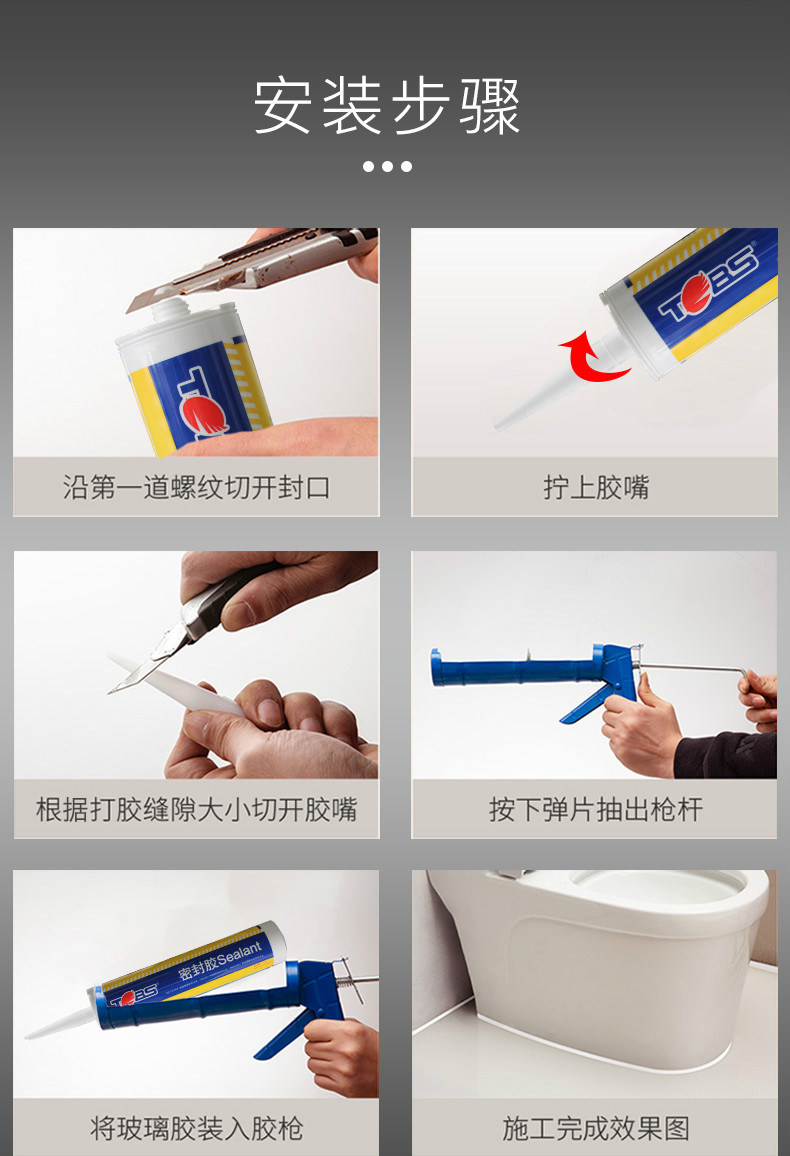 安装步骤

TOBS

沿第一道螺纹切开封口

TOBS

拧上胶嘴

根据打胶缝隙大小切开胶嘴

按下弹片抽出枪杆

TOBS 密封胶Sealant

将玻璃胶装入胶枪

施工完成效果图