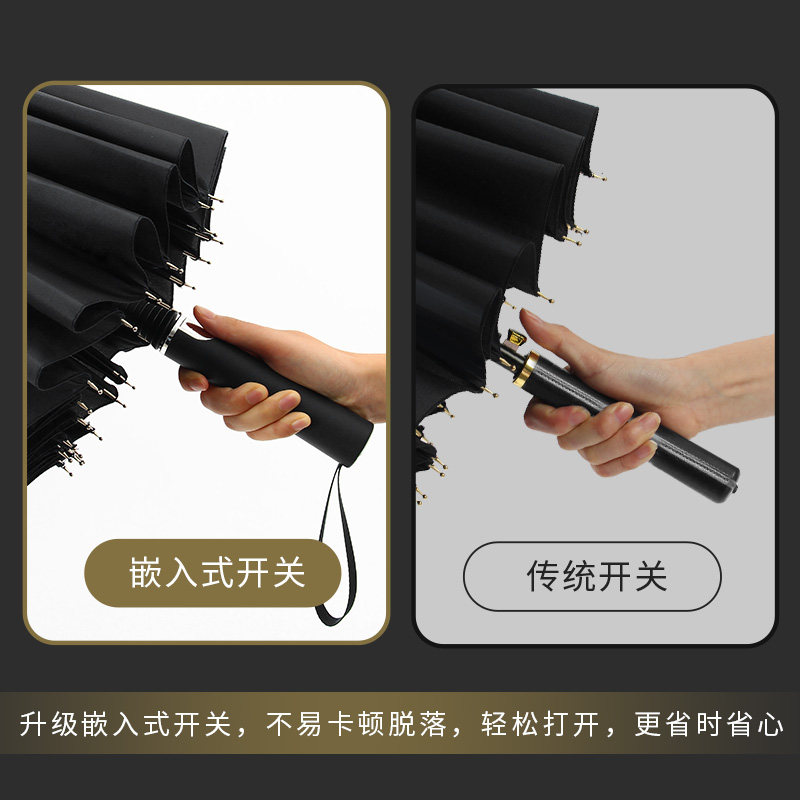 嵌入式开关

传统开关

升级嵌入式开关，不易卡顿脱落，轻松打开，更省时省心