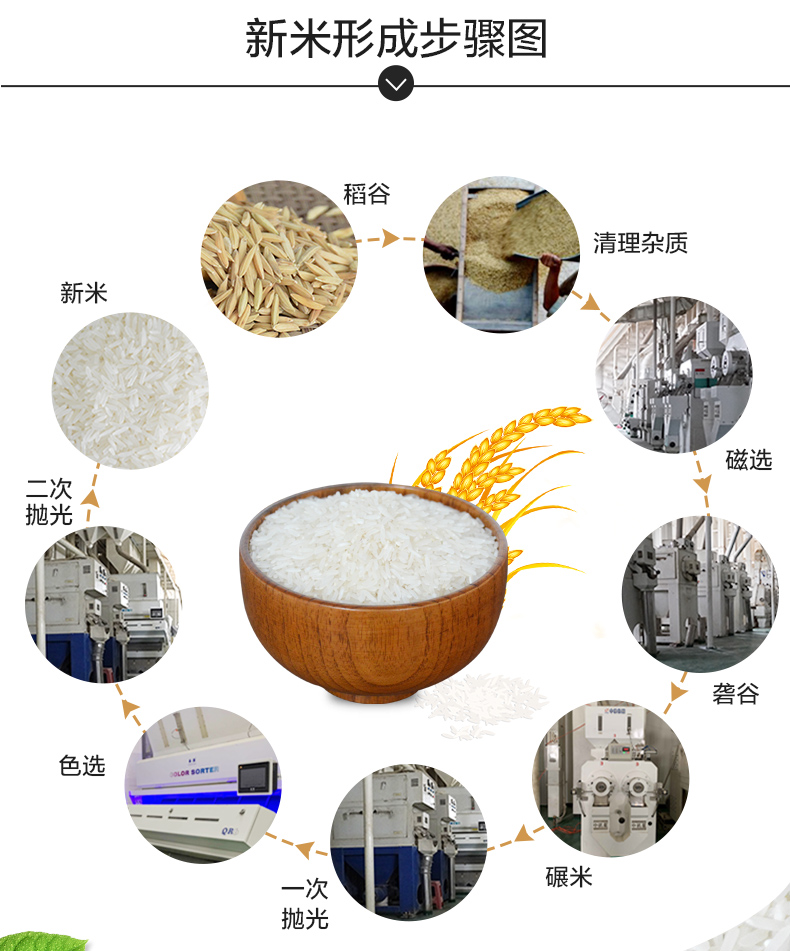 新米形成步骤图

稻谷

清理杂质

磁选

砻谷

碾米

一次抛光

色选

COLOR SORTER

二次抛光

新米