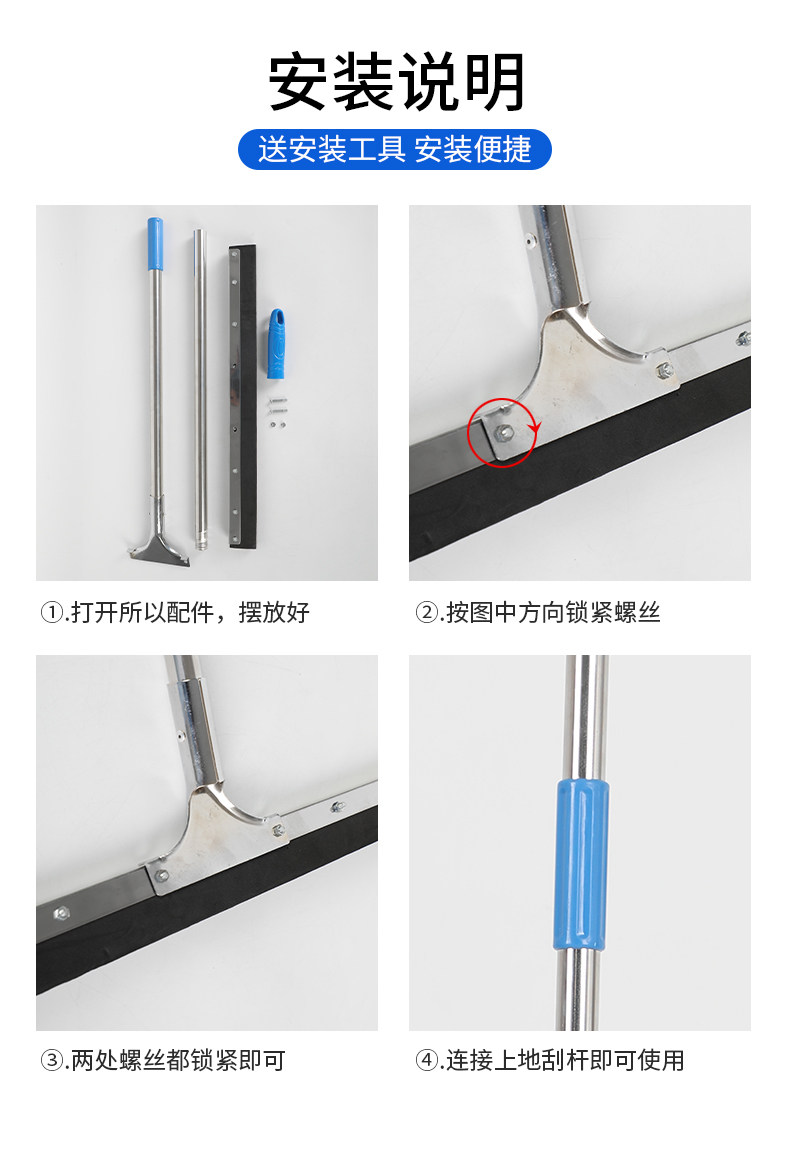 安装说明

送安装工具 安装便捷

①.打开所以配件，摆放好

②.按图中方向锁紧螺丝

③.两处螺丝都锁紧即可

④.连接上地刮杆即可使用