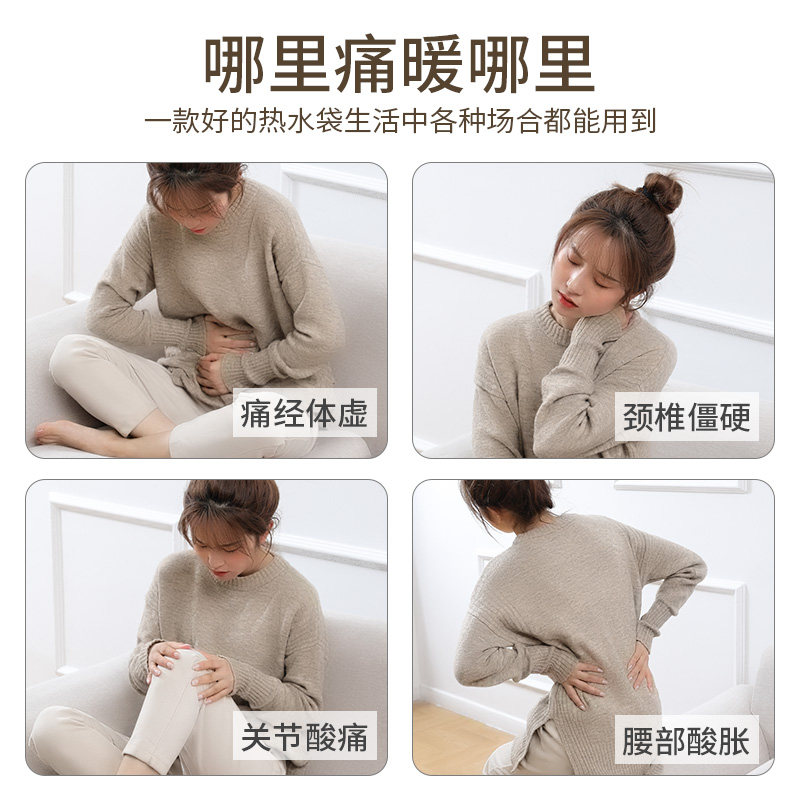 哪里痛暖哪里

一款好的热水袋生活中各种场合都能用到

痛经体虚

颈椎僵硬

关节酸痛

腰部酸胀