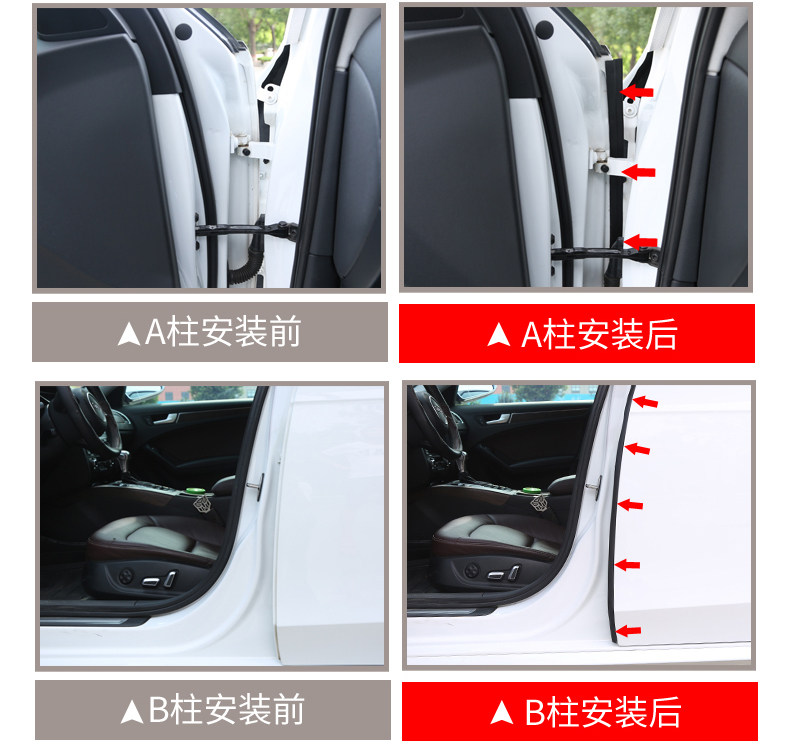 ▲A柱安装前

▲ A柱安装后

▲B柱安装前

▲ B柱安装后