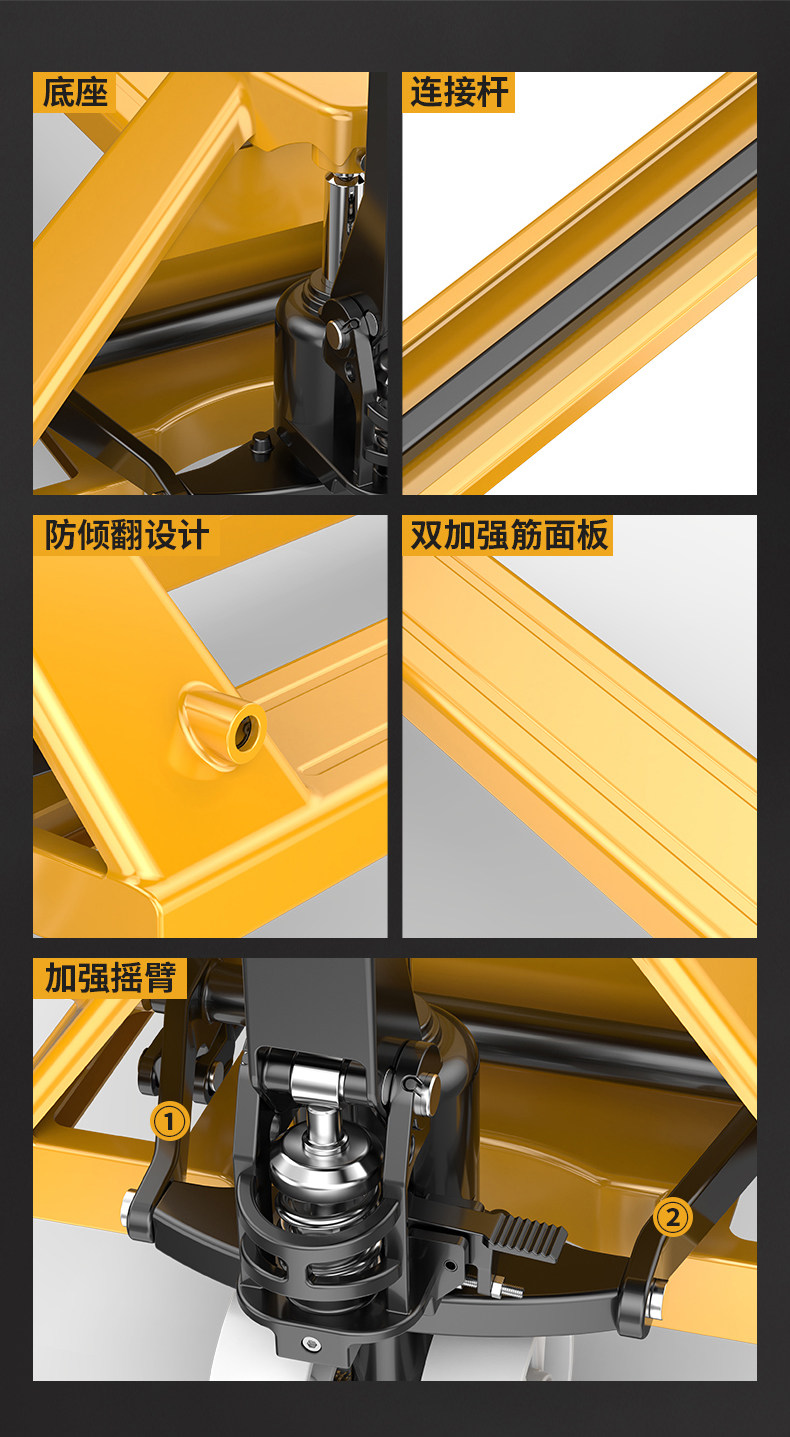 底座

连接杆

防倾翻设计

双加强筋面板

加强摇臂

①

②