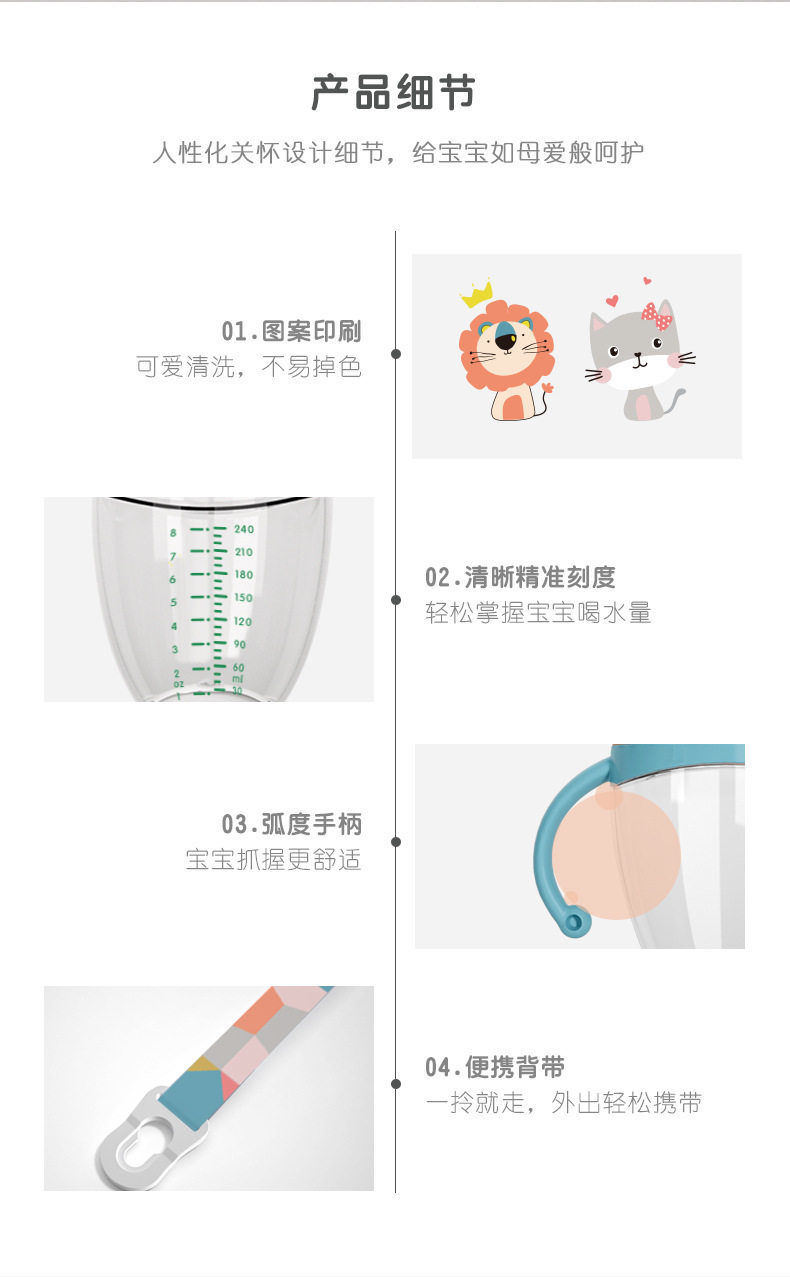 产品细节

人性化关怀设计细节，给宝宝如母爱般呵护

01.图案印刷
可爱清洗，不易掉色

8 7 6 5 4 3 2 oz 1
240 210 180 150 120 90 60 ml 30

02.清晰精准刻度
轻松掌握宝宝喝水量

03.弧度手柄
宝宝抓握更舒适

04.便携背带
一拎就走，外出轻松携带