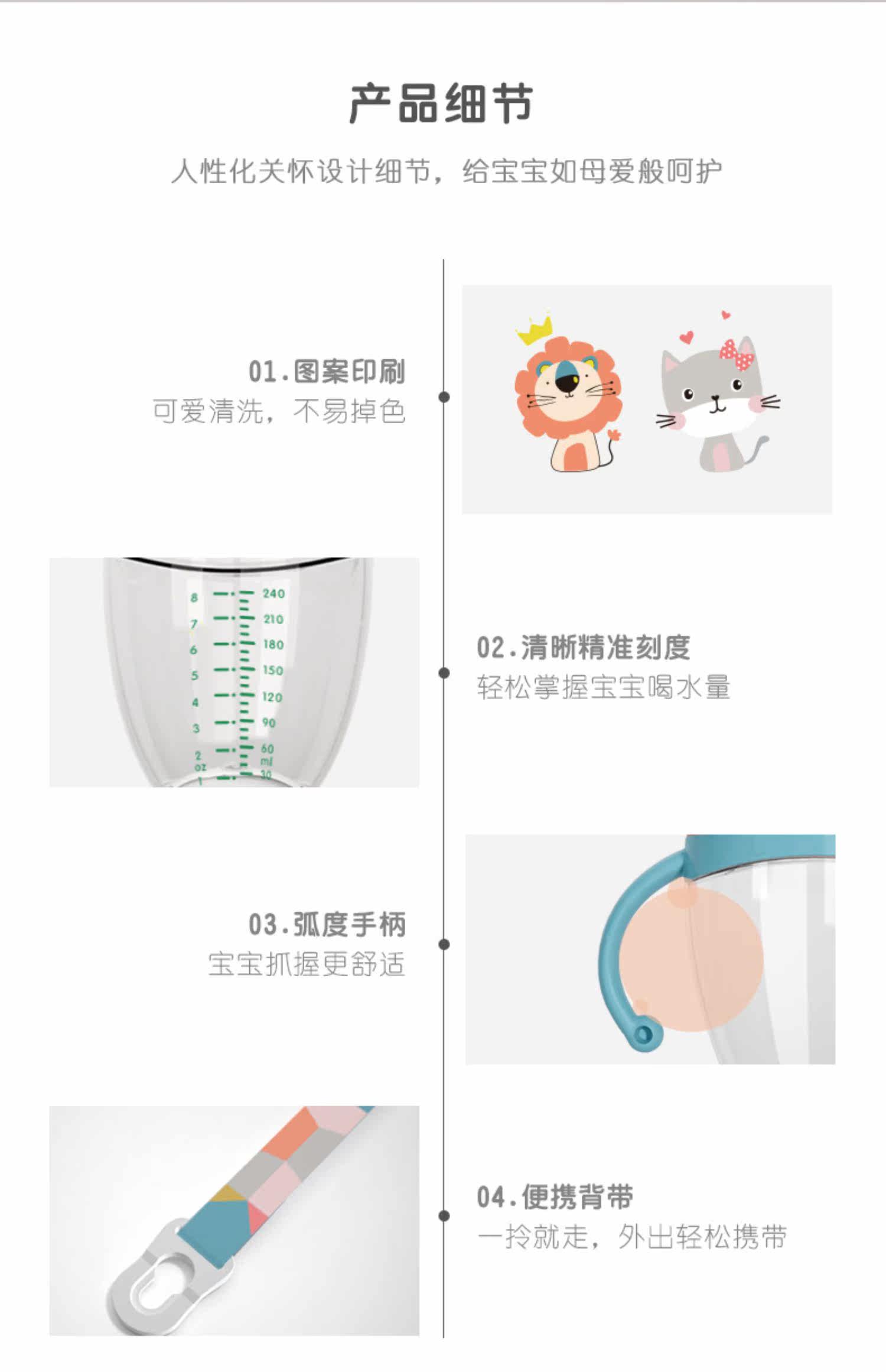 产品细节

人性化关怀设计细节，给宝宝如母爱般呵护

01.图案印刷
可爱清洗，不易掉色

8 7 6 5 4 3 2 oz 1
240 210 180 150 120 90 60 ml 30

02.清晰精准刻度
轻松掌握宝宝喝水量

03.弧度手柄
宝宝抓握更舒适

04.便携背带
一拎就走，外出轻松携带