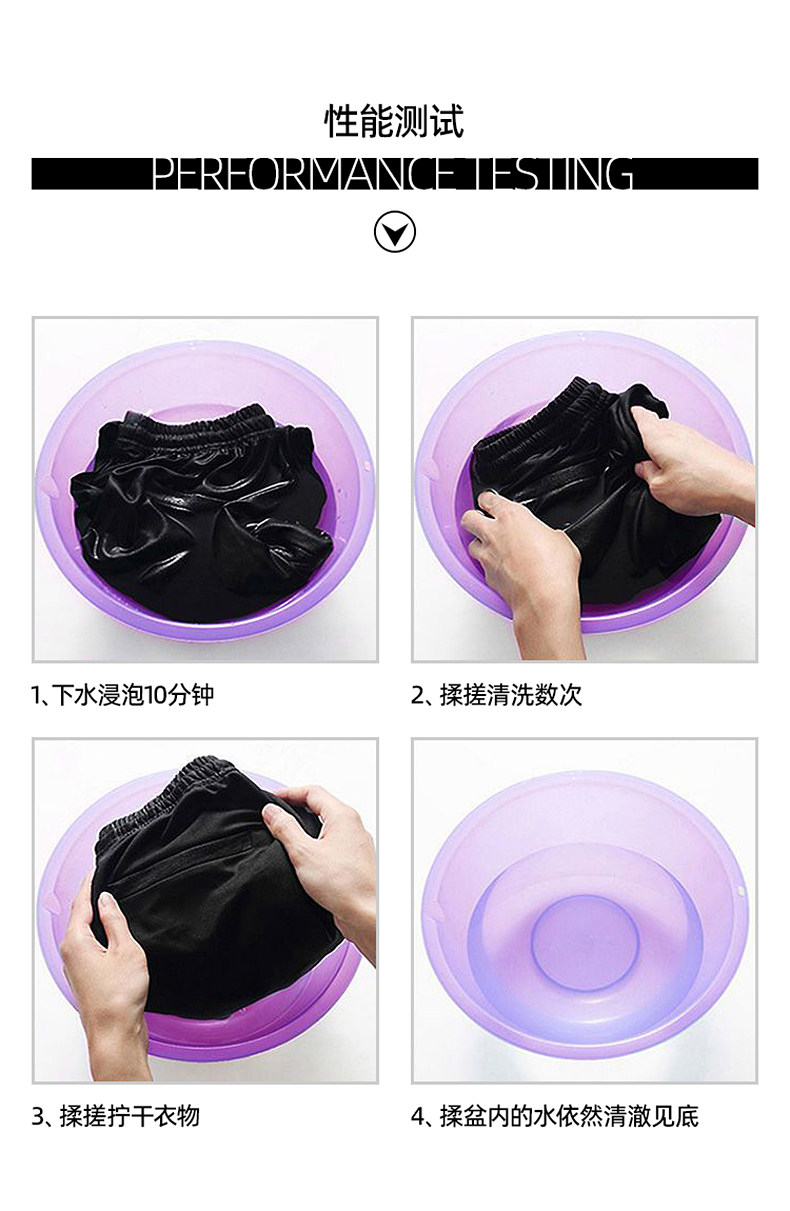 性能测试

PERFORMANCE TESTING

1、下水浸泡10分钟

2、揉搓清洗数次

3、揉搓拧干衣物

4、揉盆内的水依然清澈见底