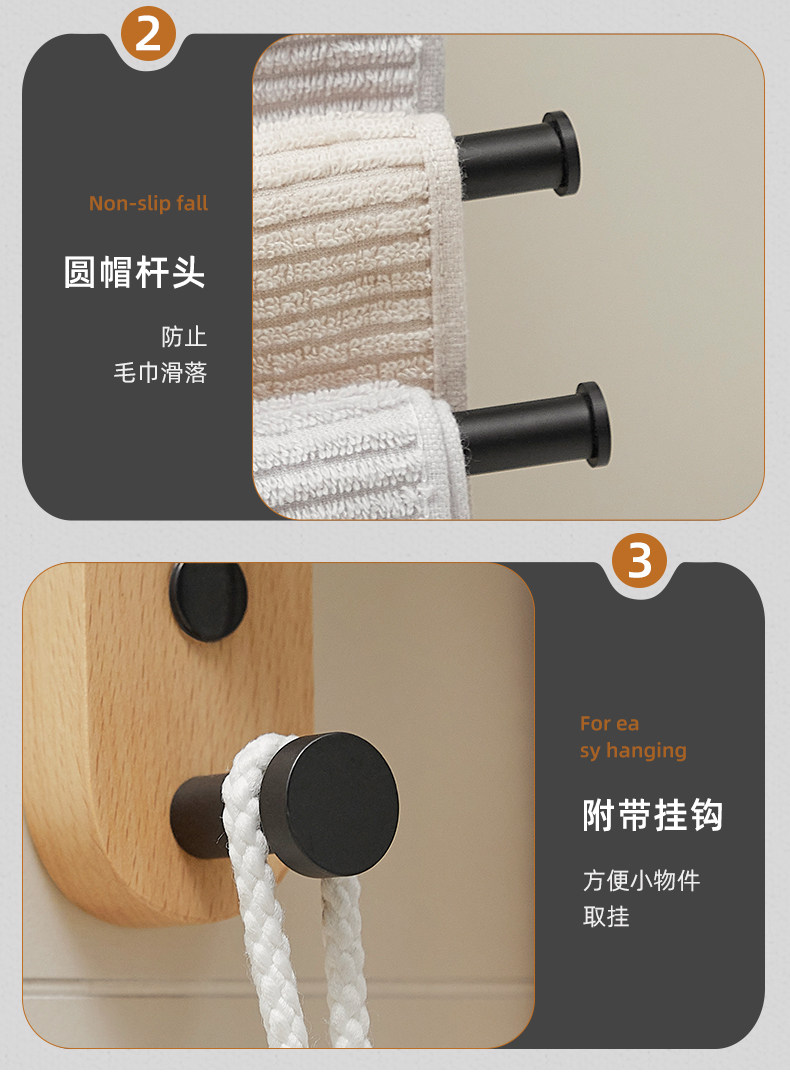 2

Non-slip fall

圆帽杆头

防止
毛巾滑落

3

For ea
sy hanging

附带挂钩

方便小物件
取挂