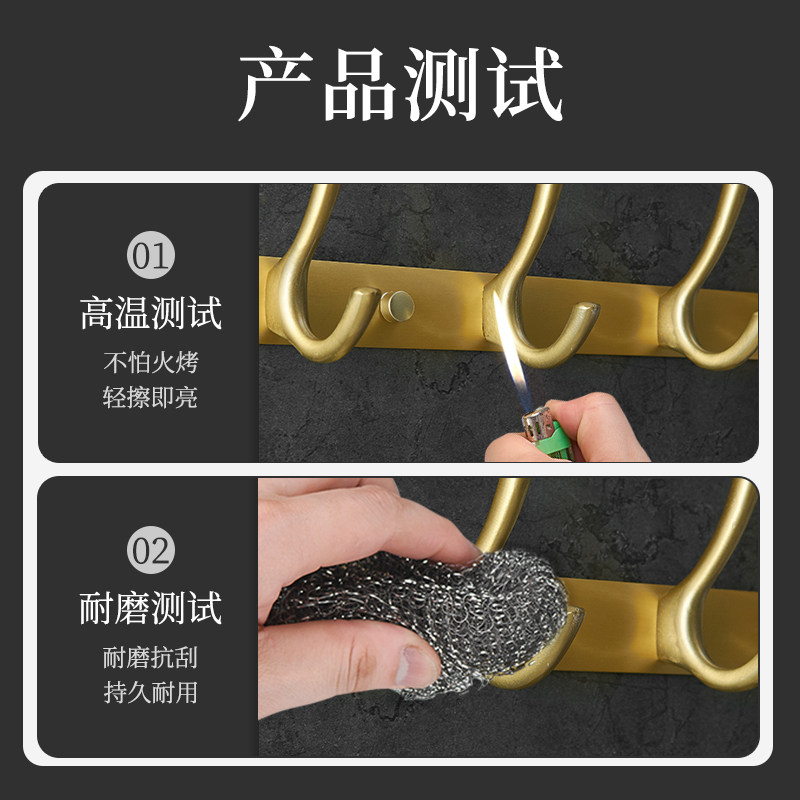 产品测试

01
高温测试
不怕火烤
轻擦即亮

02
耐磨测试
耐磨抗刮
持久耐用