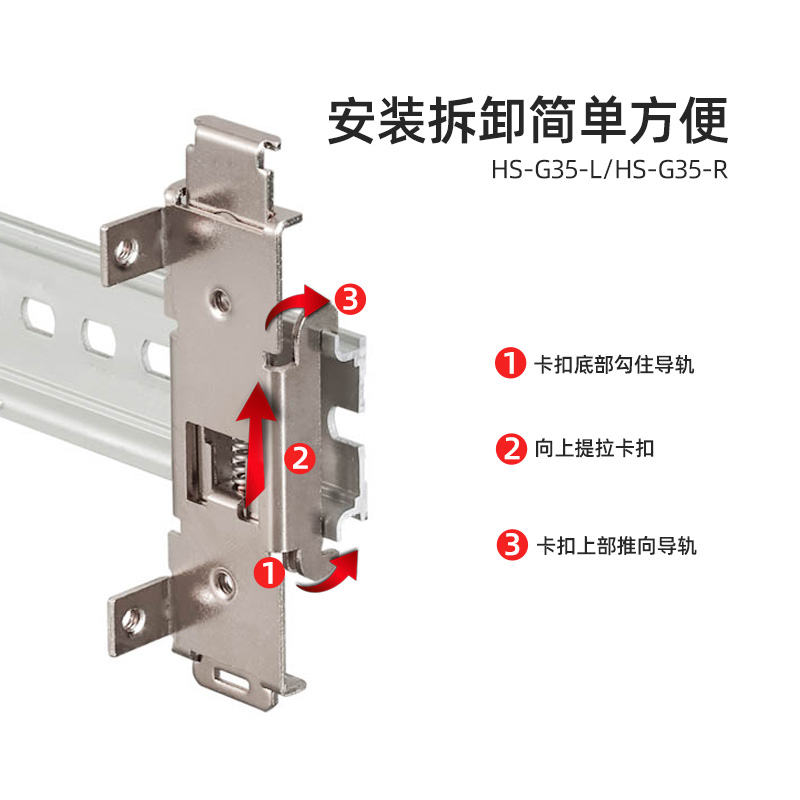 安装拆卸简单方便
HS-G35-L/HS-G35-R

3

2

1

1 卡扣底部勾住导轨

2 向上提拉卡扣

3 卡扣上部推向导轨