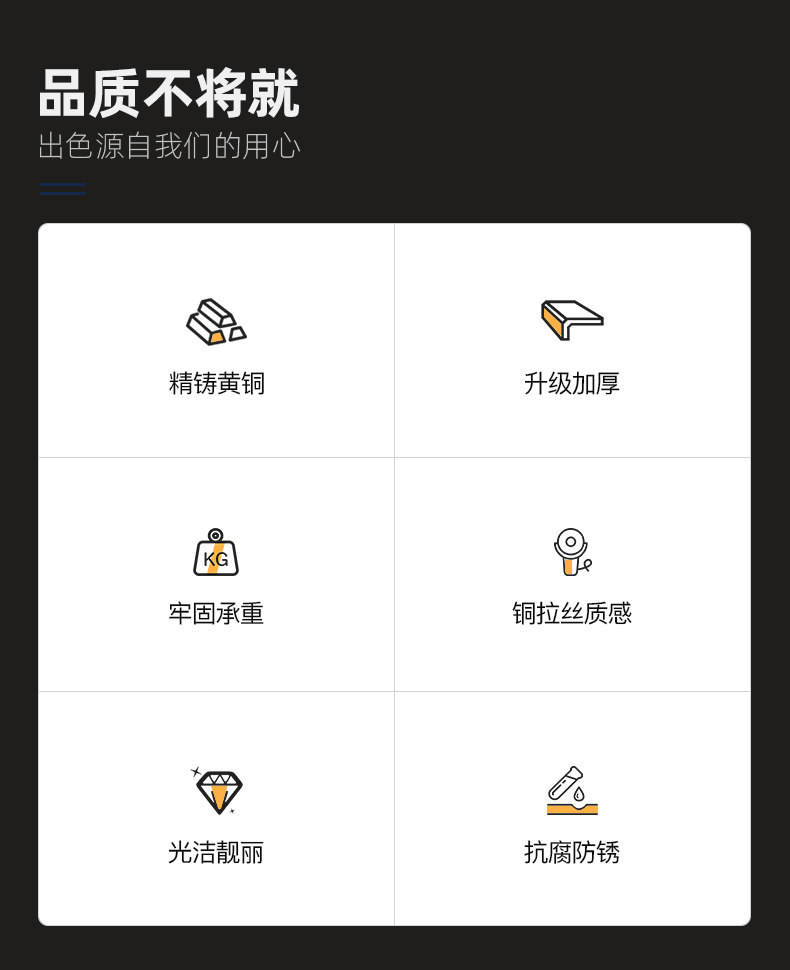 品质不将就
出色源自我们的用心

精铸黄铜

升级加厚

KG
牢固承重

铜拉丝质感

光洁靓丽

抗腐防锈