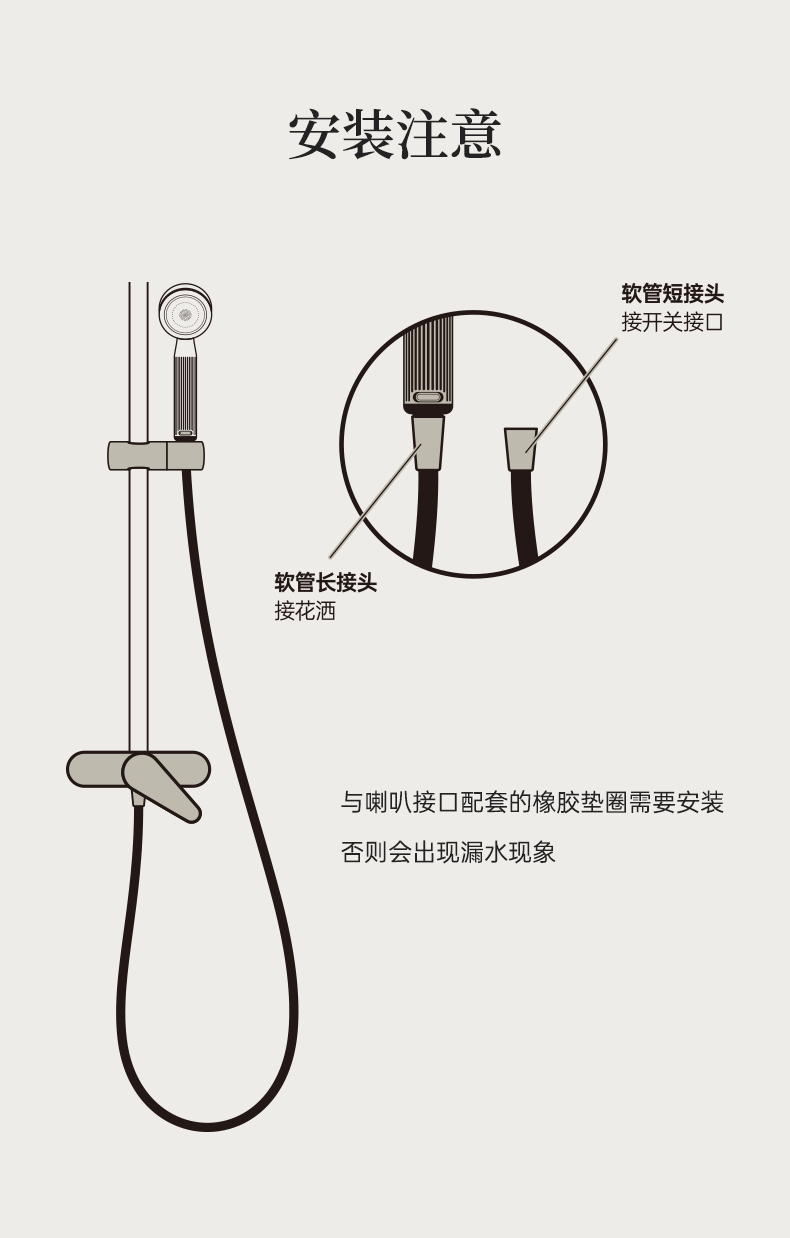 安装注意

软管短接头
接开关接口

软管长接头
接花洒

与喇叭接口配套的橡胶垫圈需要安装

否则会出现漏水现象