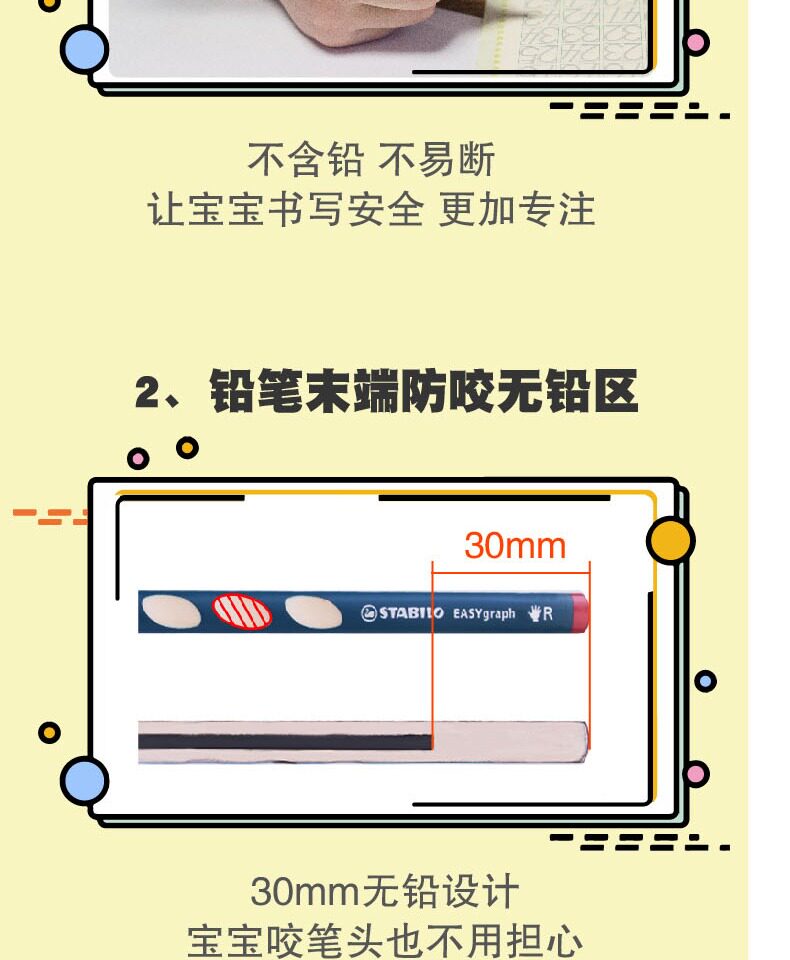 不含铅 不易断
让宝宝书写安全 更加专注

2、铅笔末端防咬无铅区

30mm

STABILO EASYgraph R

30mm无铅设计
宝宝咬笔头也不用担心