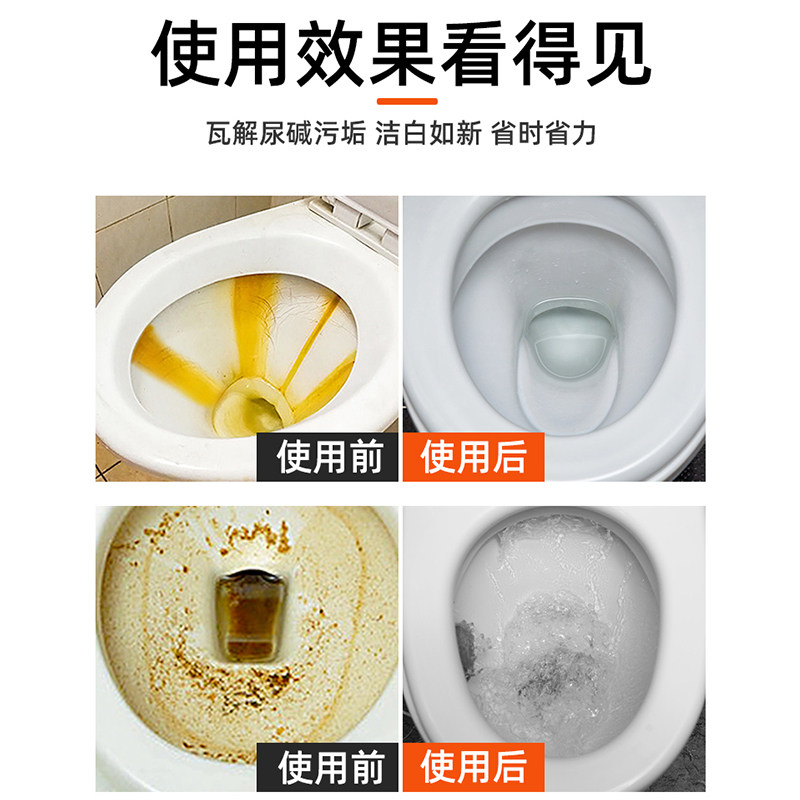 使用效果看得见

瓦解尿碱污垢 洁白如新 省时省力

使用前

使用后

使用前

使用后