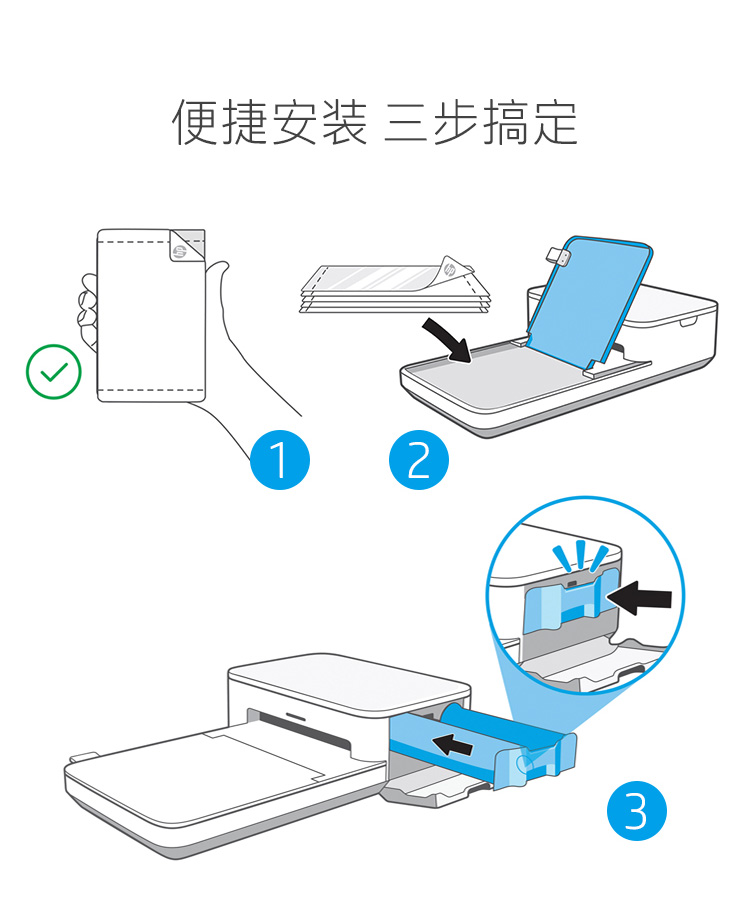 便捷安装 三步搞定

1

2

3