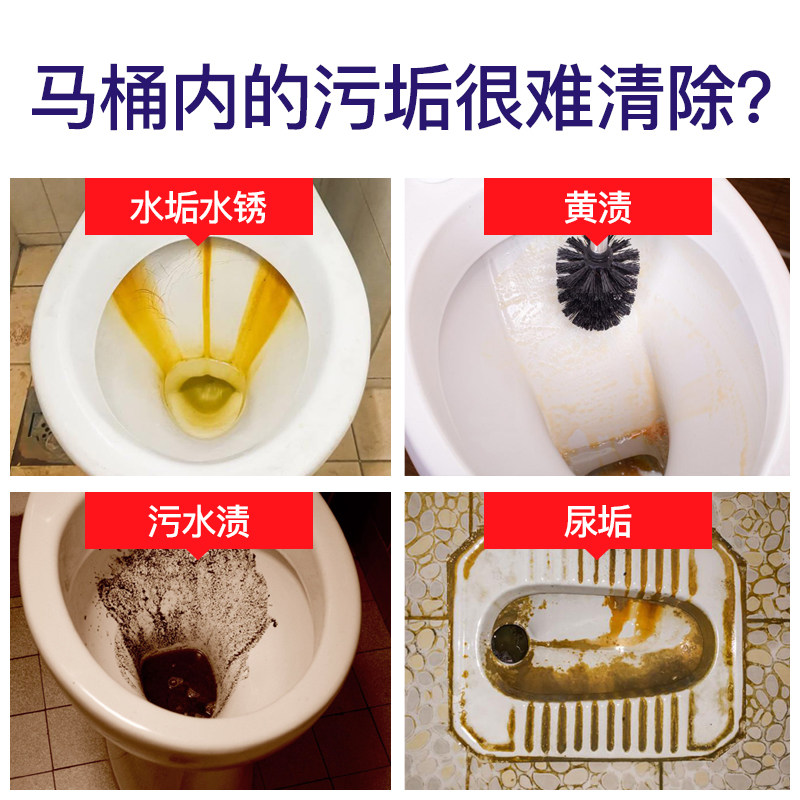 马桶内的污垢很难清除?

水垢水锈

黄渍

污水渍

尿垢