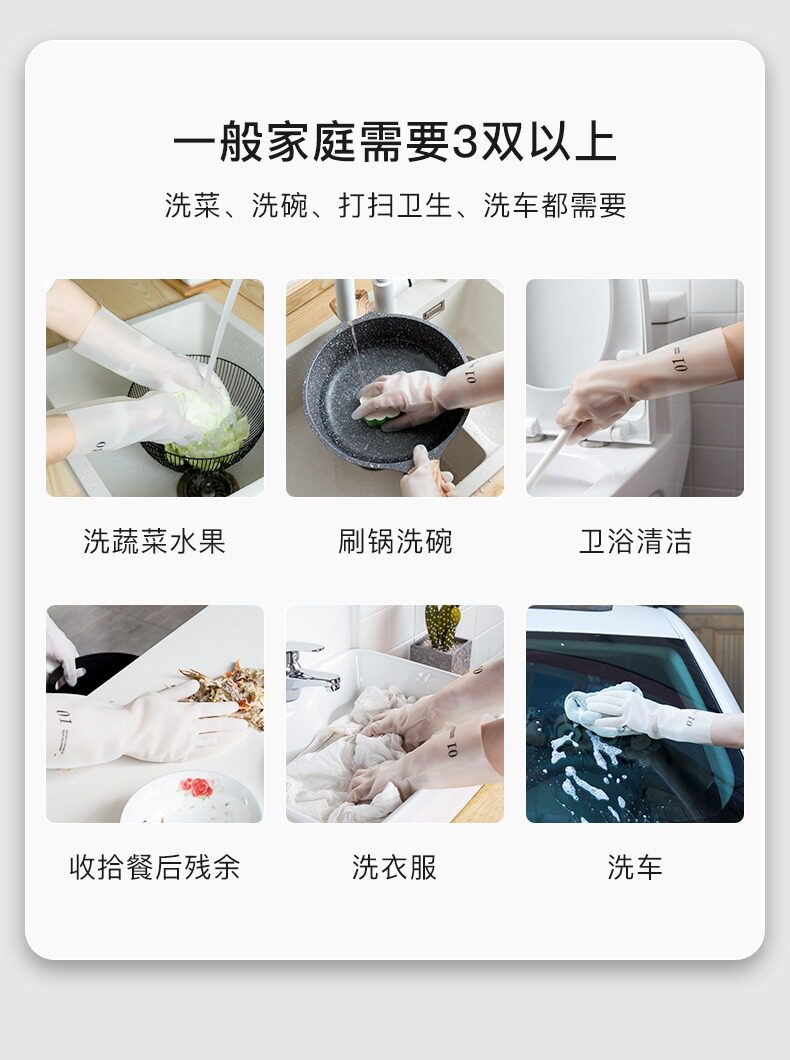 一般家庭需要3双以上

洗菜、洗碗、打扫卫生、洗车都需要

洗蔬菜水果

刷锅洗碗

卫浴清洁

收拾餐后残余

洗衣服

洗车