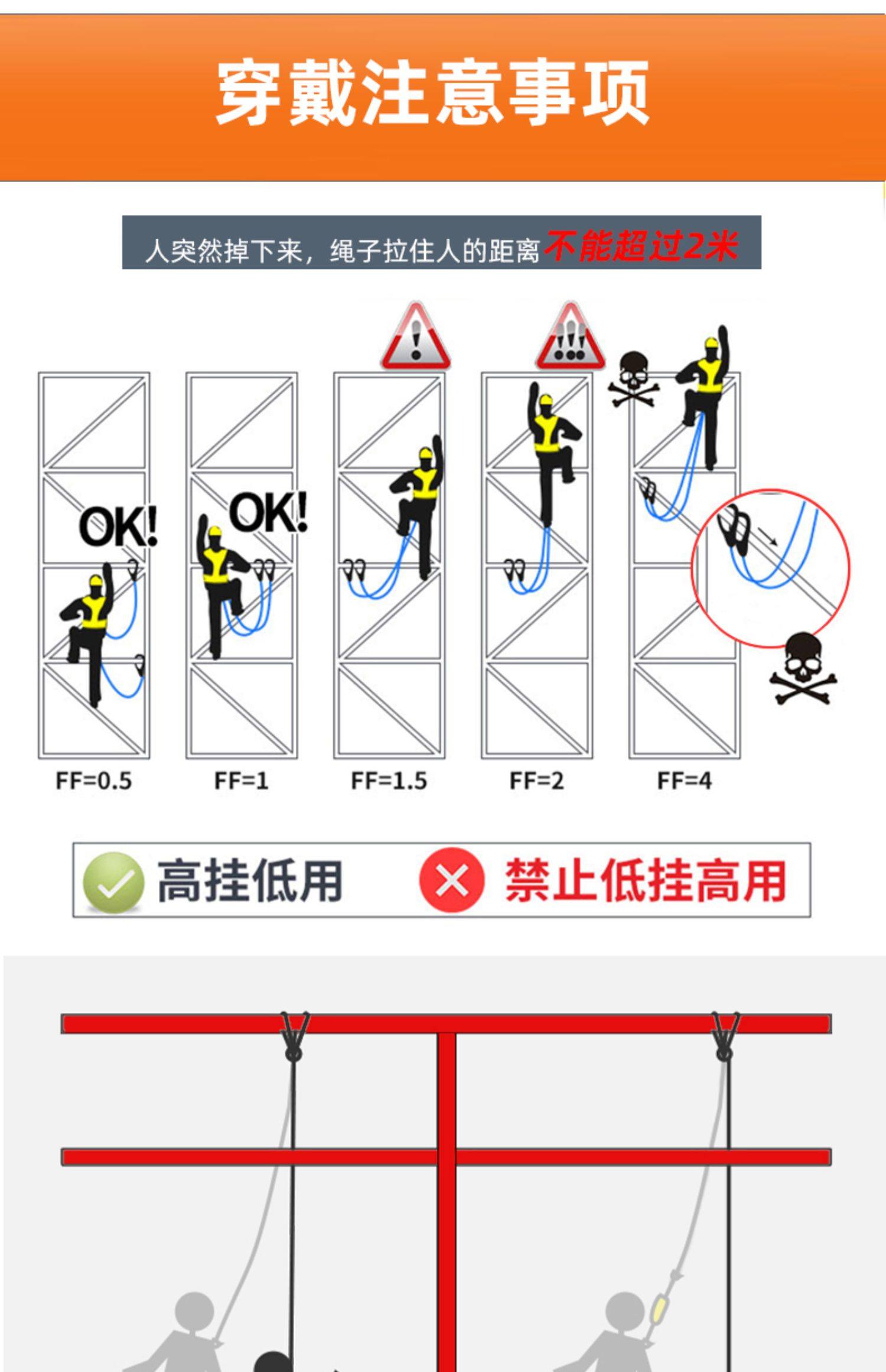 穿戴注意事项

人突然掉下来，绳子拉住人的距离不能超过2米

OK!
OK!

FF=0.5
FF=1
FF=1.5
FF=2
FF=4

高挂低用
禁止低挂高用