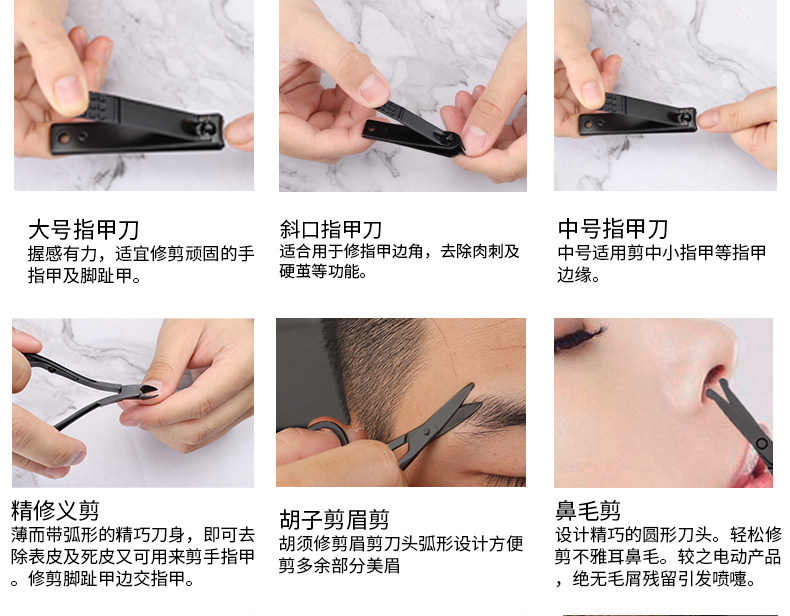 大号指甲刀
握感有力，适宜修剪顽固的手指甲及脚趾甲。

斜口指甲刀
适合用于修指甲边角，去除肉刺及硬茧等功能。

中号指甲刀
中号适用剪中小指甲等指甲边缘。

精修义剪
薄而带弧形的精巧刀身，即可去除表皮及死皮又可用来剪手指甲。修剪脚趾甲边交指甲。

胡子剪眉剪
胡须修剪眉剪刀头弧形设计方便剪多余部分美眉

鼻毛剪
设计精巧的圆形刀头。轻松修剪不雅耳鼻毛。较之电动产品，绝无毛屑残留引发喷嚏。