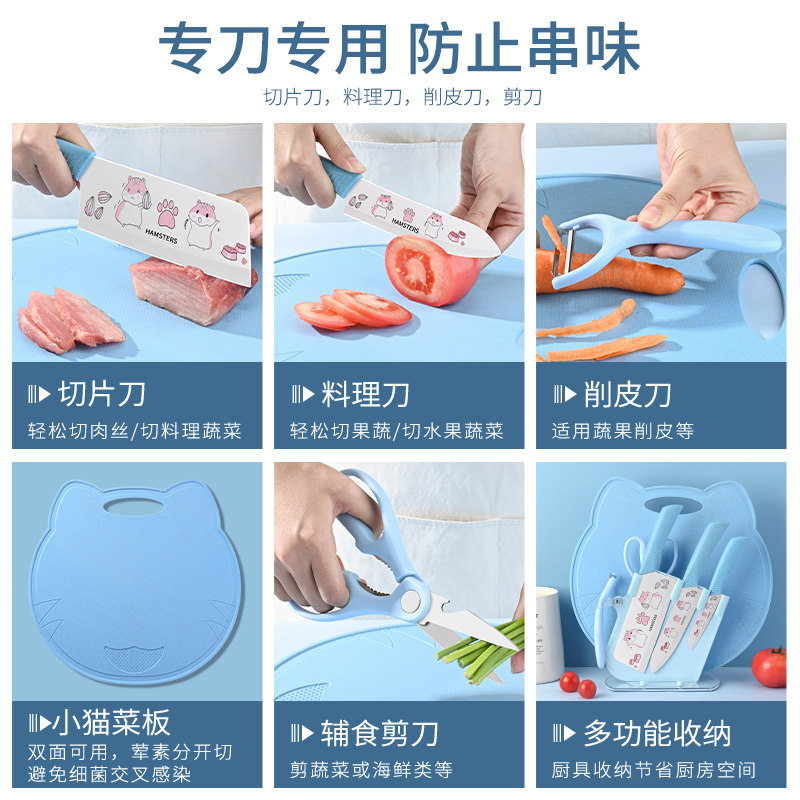 专刀专用 防止串味

切片刀，料理刀，削皮刀，剪刀

HAMSTERS

HAMSTERS

切片刀

轻松切肉丝/切料理蔬菜

料理刀

轻松切果蔬/切水果蔬菜

削皮刀

适用蔬果削皮等

小猫菜板

双面可用，荤素分开切
避免细菌交叉感染

辅食剪刀

剪蔬菜或海鲜类等

多功能收纳

厨具收纳节省厨房空间