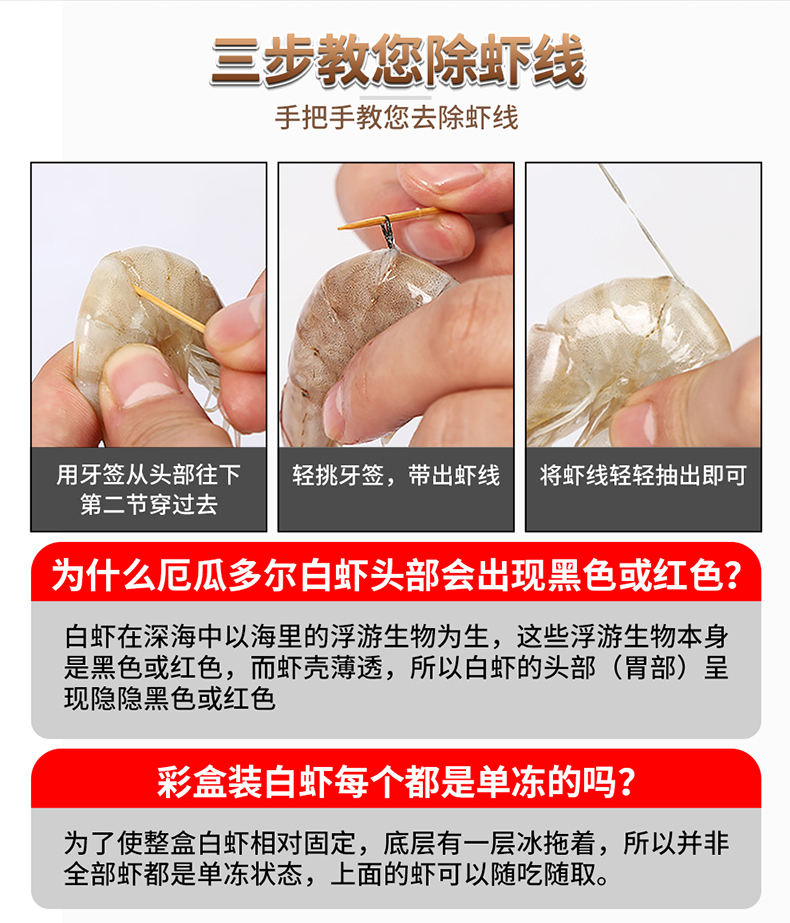 三步教您除虾线

手把手教您去除虾线

用牙签从头部往下第二节穿过去

轻挑牙签，带出虾线

将虾线轻轻抽出即可

为什么厄瓜多尔白虾头部会出现黑色或红色？

白虾在深海中以海里的浮游生物为生，这些浮游生物本身是黑色或红色，而虾壳薄透，所以白虾的头部（胃部）呈现隐隐黑色或红色

彩盒装白虾每个都是单冻的吗？

为了使整盒白虾相对固定，底层有一层冰拖着，所以并非全部虾都是单冻状态，上面的虾可以随吃随取。