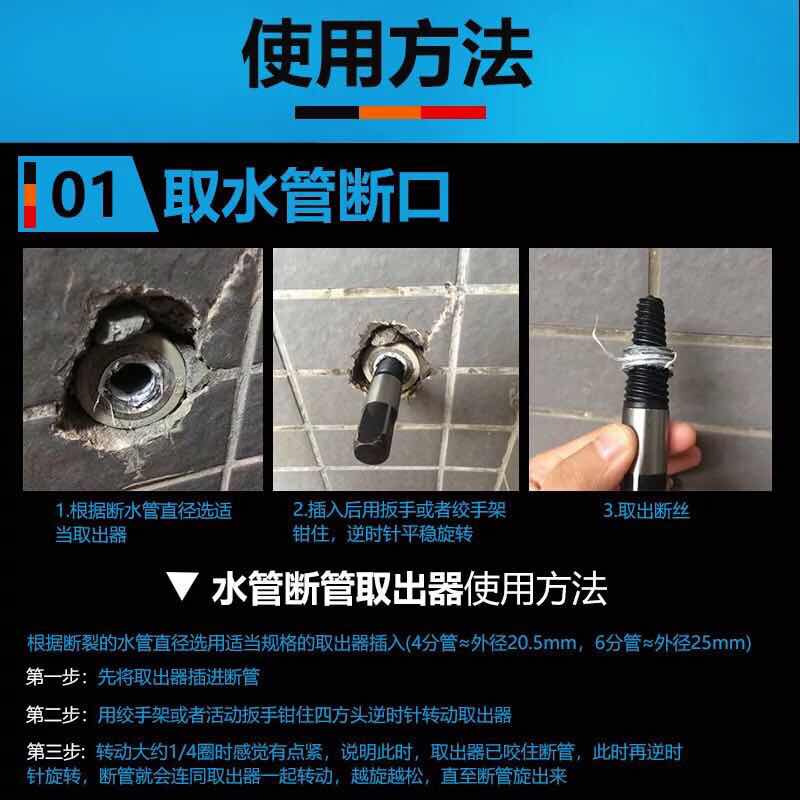 使用方法

01 取水管断口

1.根据断水管直径选适当取出器

2.插入后用扳手或者绞手架钳住，逆时针平稳旋转

3.取出断丝

▼ 水管断管取出器使用方法

根据断裂的水管直径选用适当规格的取出器插入(4分管≈外径20.5mm，6分管≈外径25mm)

第一步：先将取出器插进断管

第二步：用绞手架或者活动扳手钳住四方头逆时针转动取出器

第三步：转动大约1/4圈时感觉有点紧，说明此时，取出器已咬住断管，此时再逆时针旋转，断管就会连同取出器一起转动，越旋越松，直至断管旋出来