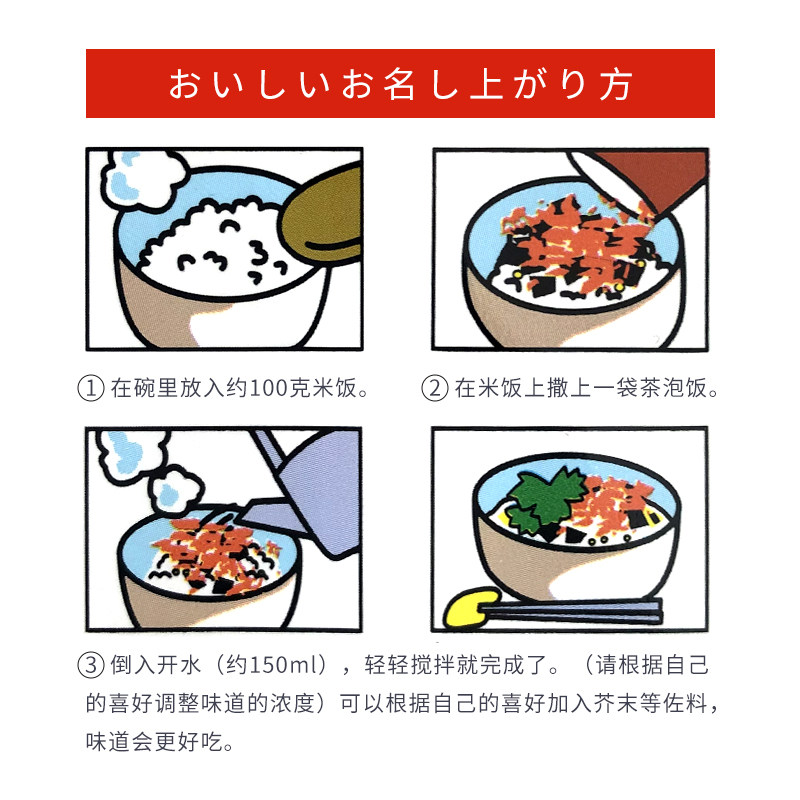 おいしいお名し上がり方

① 在碗里放入约100克米饭。

② 在米饭上撒上一袋茶泡饭。

③ 倒入开水（约150ml），轻轻搅拌就完成了。（请根据自己的喜好调整味道的浓度）可以根据自己的喜好加入芥末等佐料，味道会更好吃。