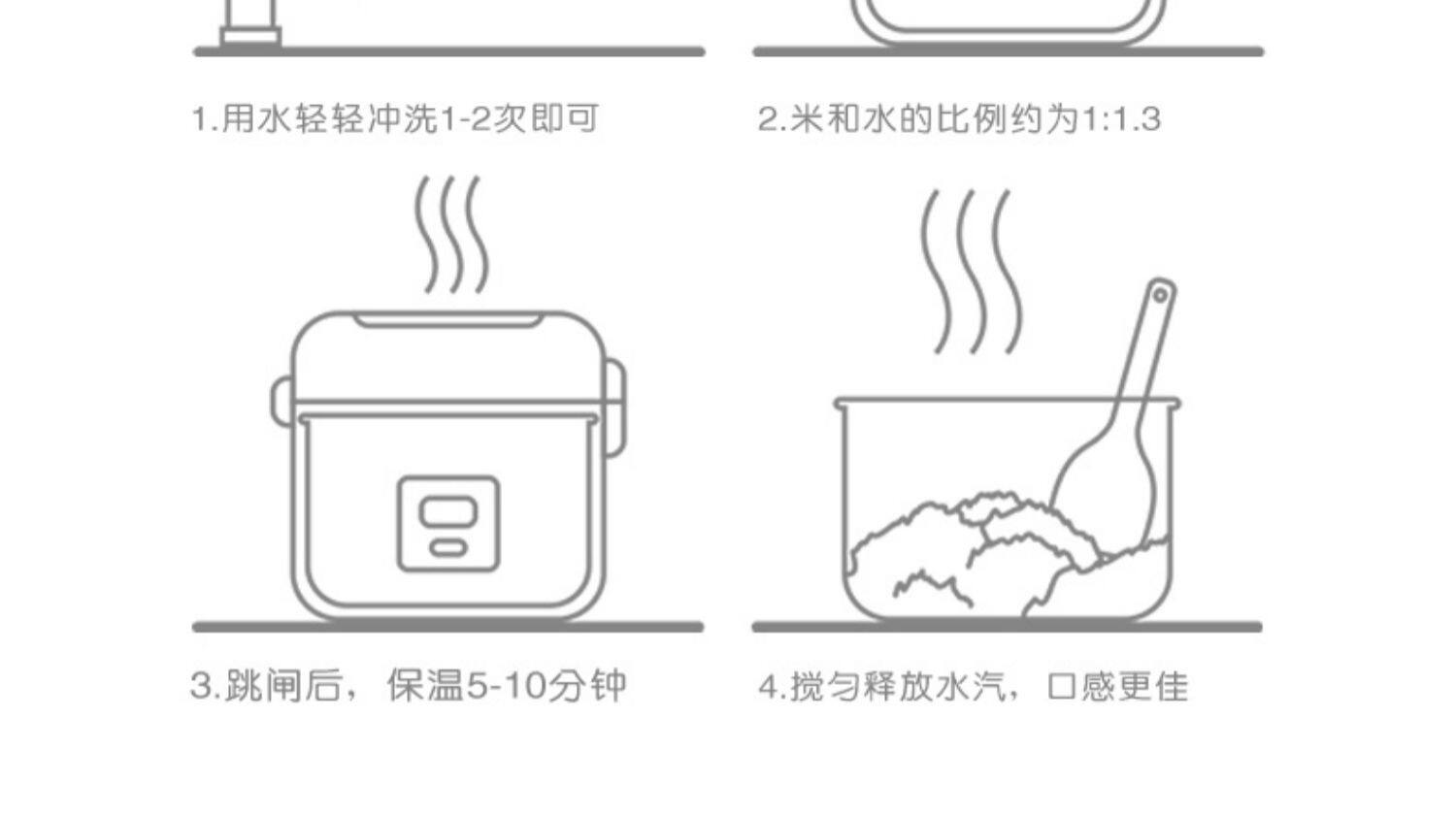 1.用水轻轻冲洗1-2次即可

2.米和水的比例约为1:1.3

3.跳闸后，保温5-10分钟

4.搅匀释放水汽，口感更佳