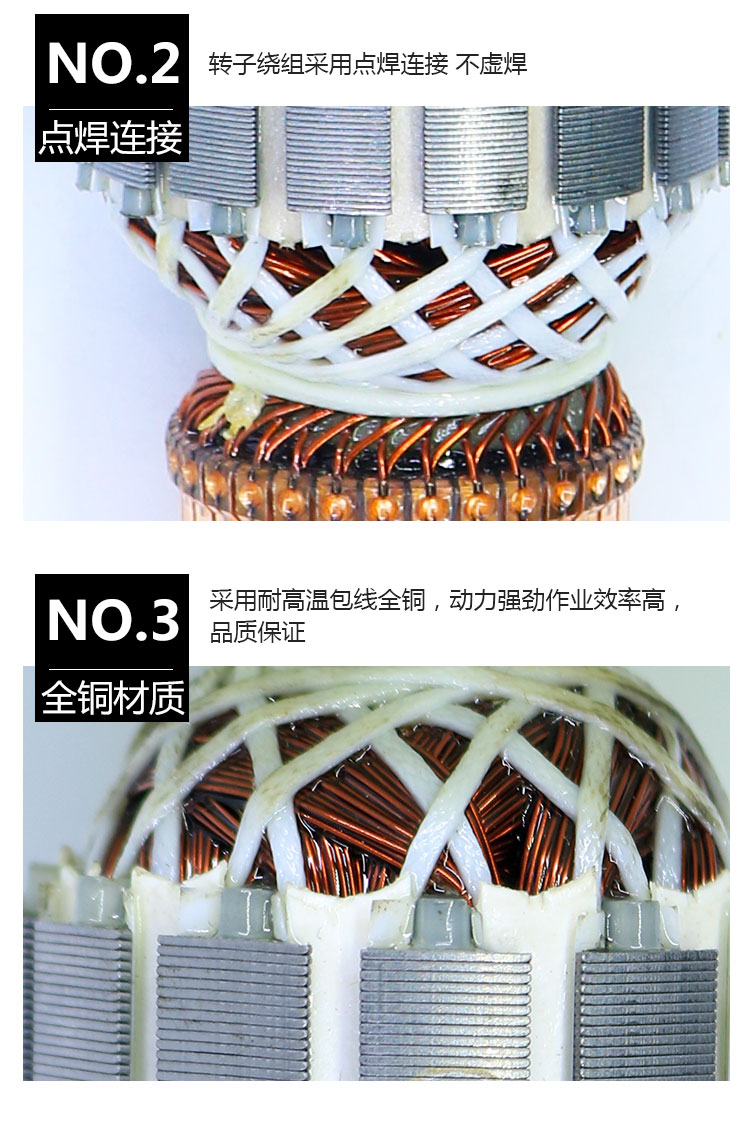 NO.2
点焊连接

转子绕组采用点焊连接 不虚焊

NO.3
全铜材质

采用耐高温包线全铜，动力强劲作业效率高，品质保证