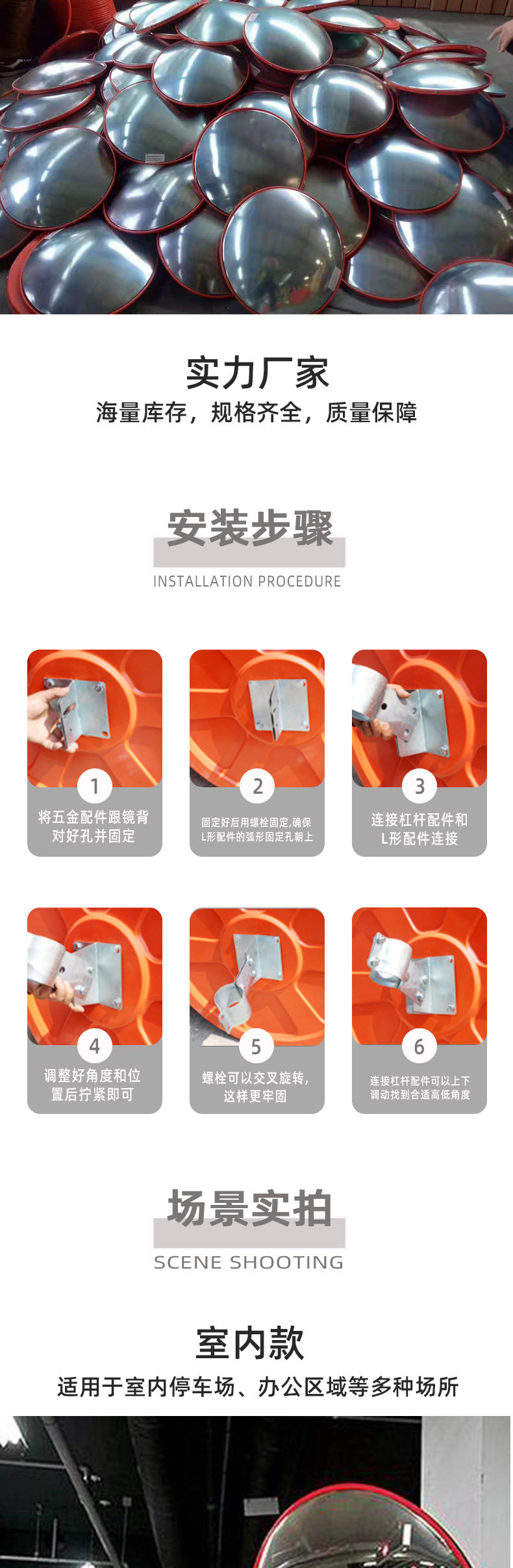 实力厂家

海量库存，规格齐全，质量保障

安装步骤

INSTALLATION PROCEDURE

1
将五金配件跟镜背对好孔并固定

2
固定好后用螺栓固定,确保L形配件的弧形固定孔朝上

3
连接杠杆配件和L形配件连接

4
调整好角度和位置后拧紧即可

5
螺栓可以交叉旋转,这样更牢固

6
连接杠杆配件可以上下调动找到合适高低角度

场景实拍

SCENE SHOOTING

室内款

适用于室内停车场、办公区域等多种场所