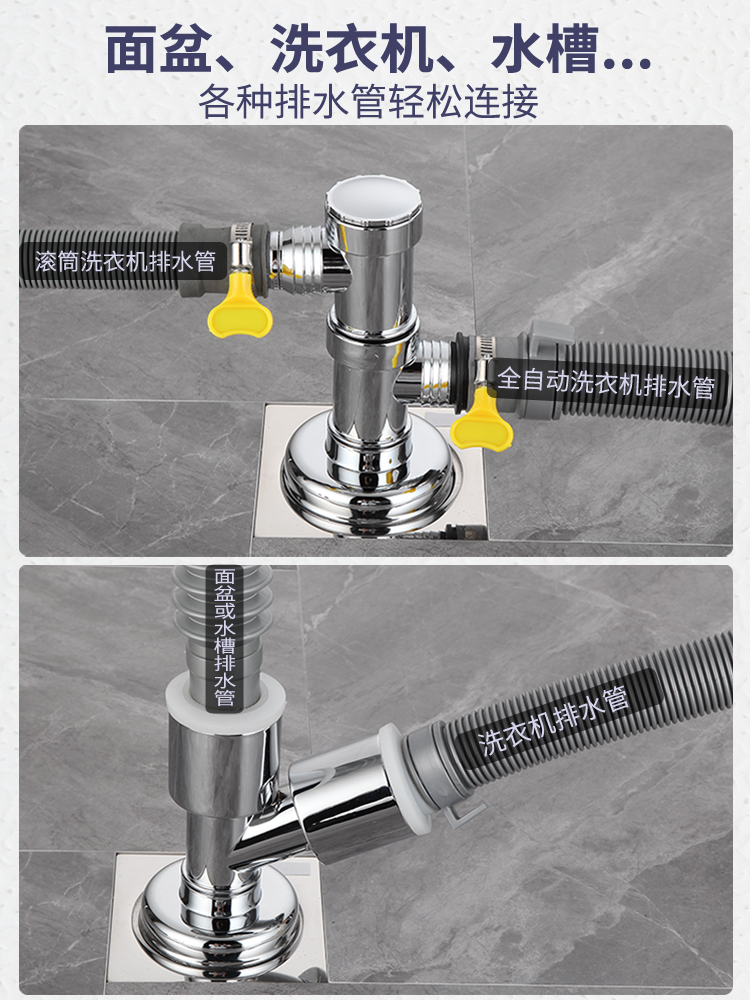 面盆、洗衣机、水槽...
各种排水管轻松连接

滚筒洗衣机排水管

全自动洗衣机排水管

面盆或水槽排水管

洗衣机排水管