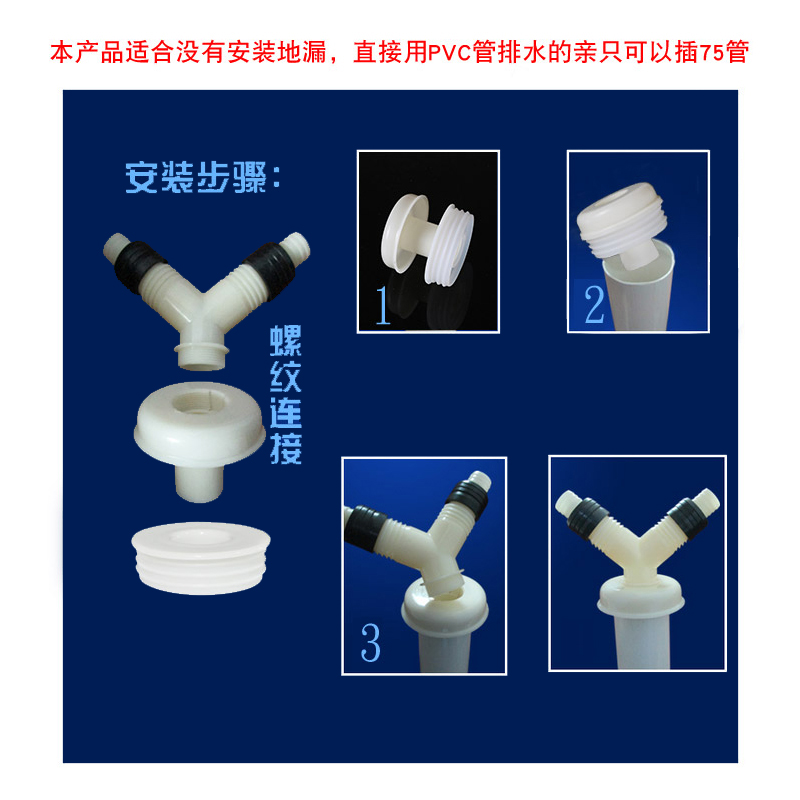 本产品适合没有安装地漏，直接用PVC管排水的亲只可以插75管

安装步骤：

螺纹连接

1

2

3