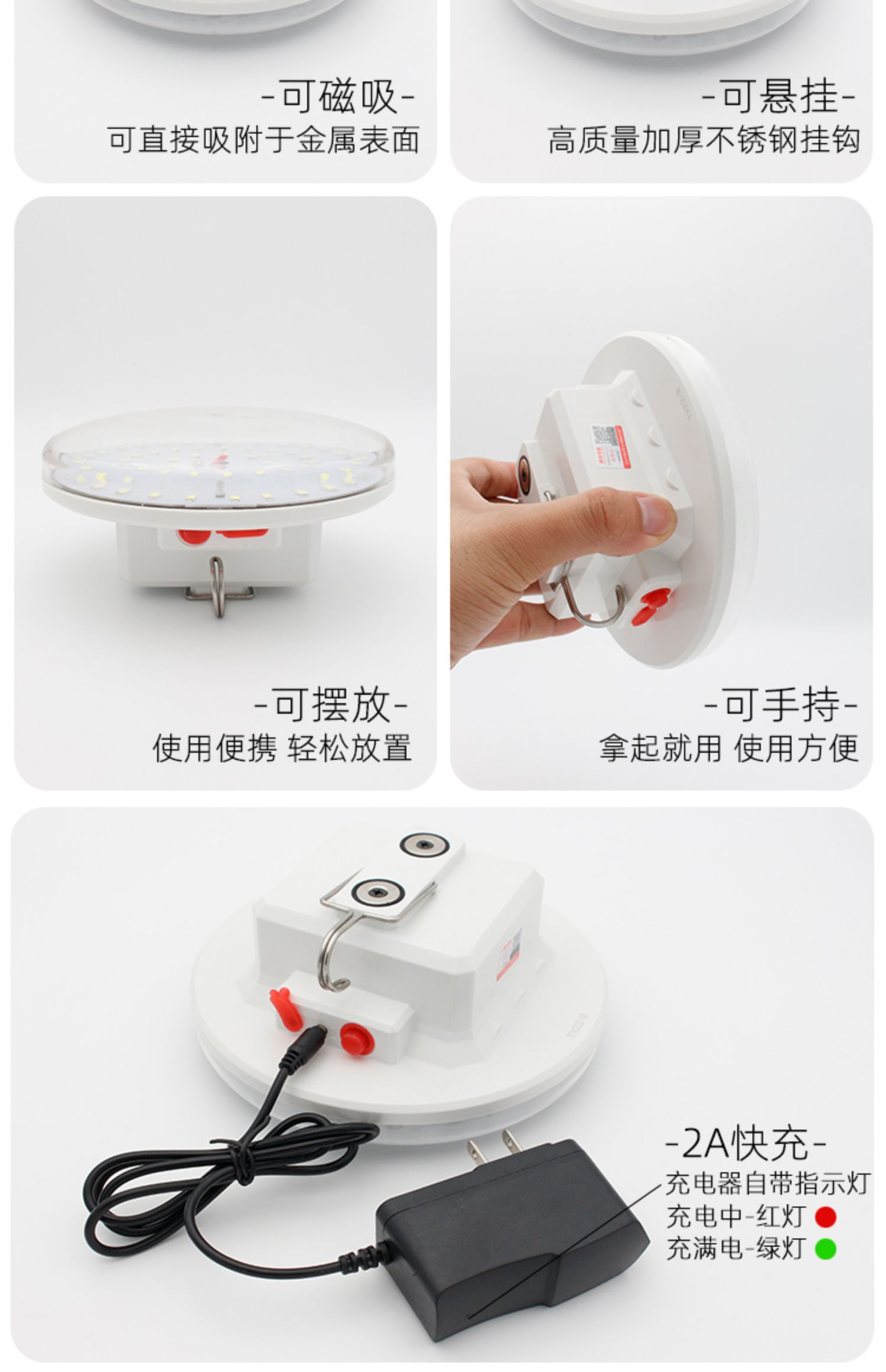 -可磁吸-
可直接吸附于金属表面

-可悬挂-
高质量加厚不锈钢挂钩

-可摆放-
使用便携 轻松放置

-可手持-
拿起就用 使用方便

-2A快充-
充电器自带指示灯
充电中-红灯
充满电-绿灯